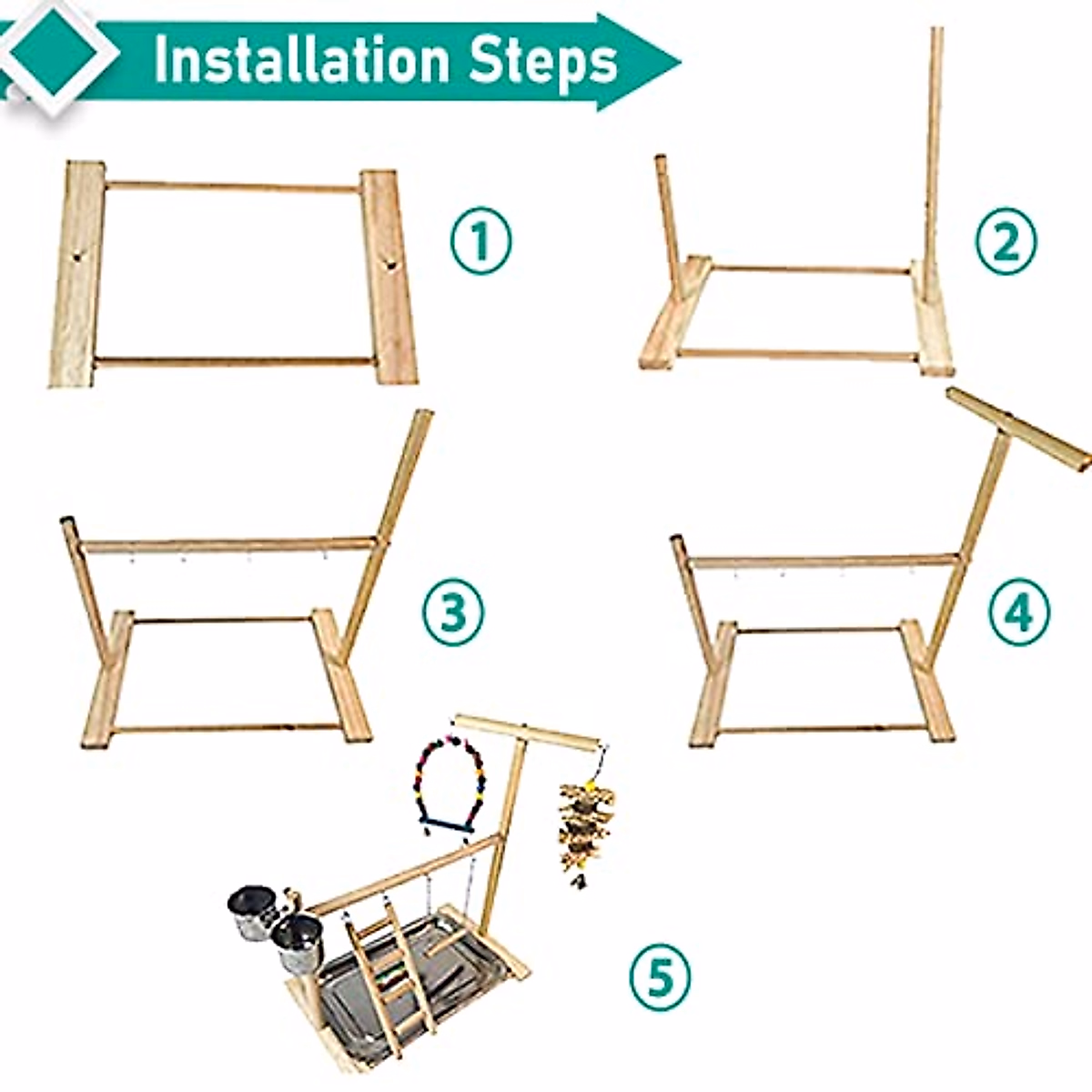 Installation Steps

1

2

3

4

5