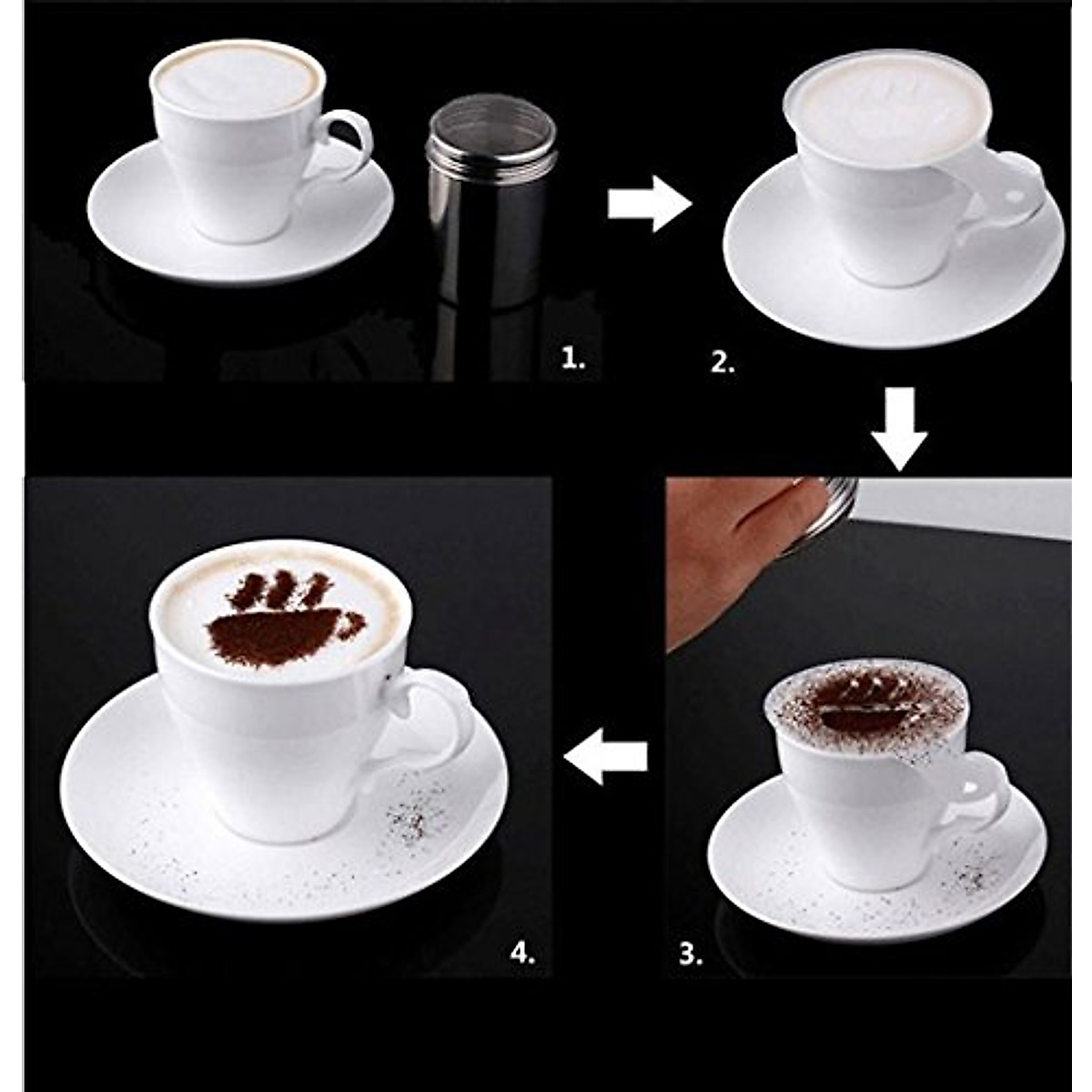 1.

2.

4.

3.