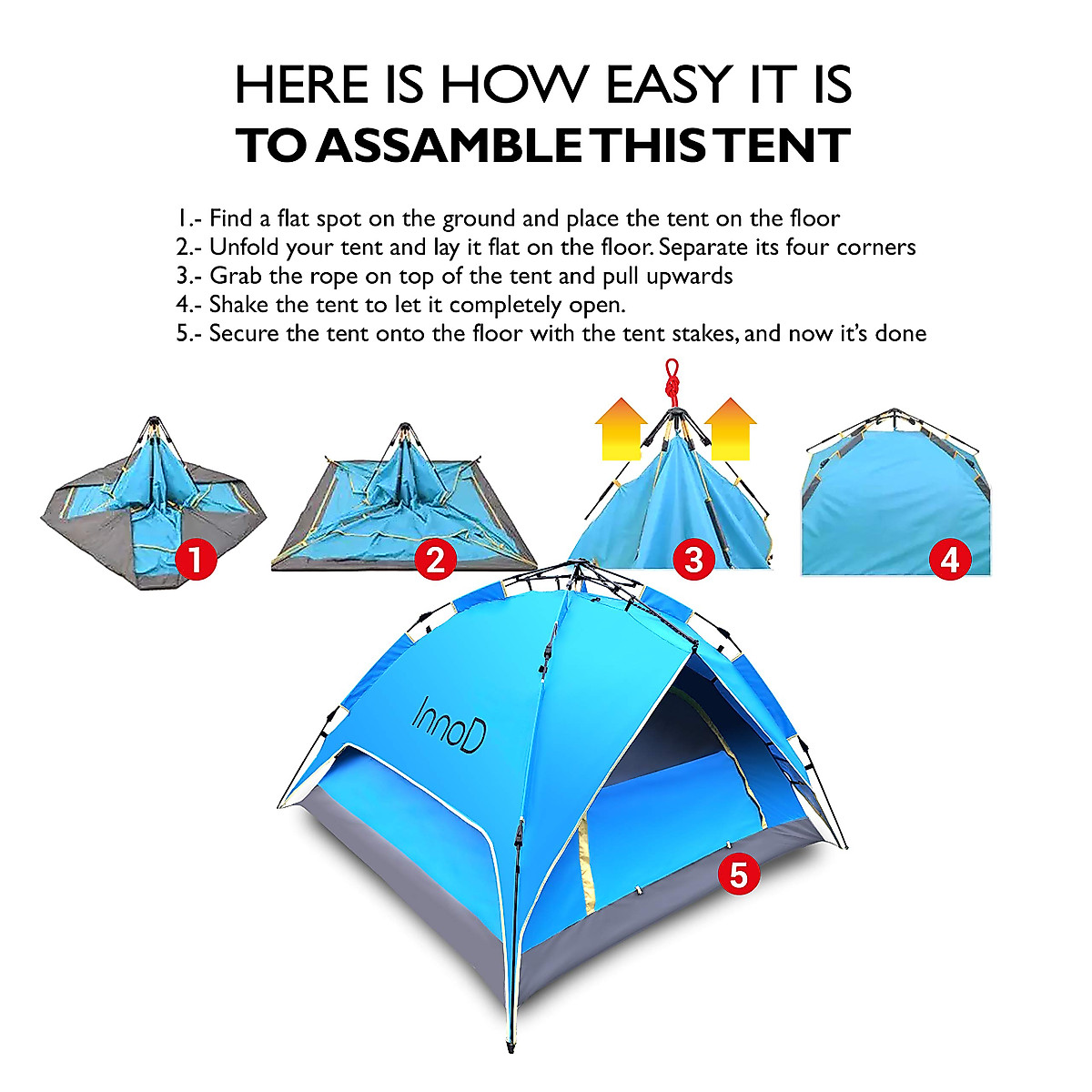 HERE IS HOW EASY IT IS
TO ASSAMBLE THIS TENT

1.- Find a flat spot on the ground and place the tent on the floor
2.- Unfold your tent and lay it flat on the floor. Separate its four corners
3.- Grab the rope on top of the tent and pull upwards
4.- Shake the tent to let it completely open.
5.- Secure the tent onto the floor with the tent stakes, and now it's done

1
2
3
4
InnoD
5