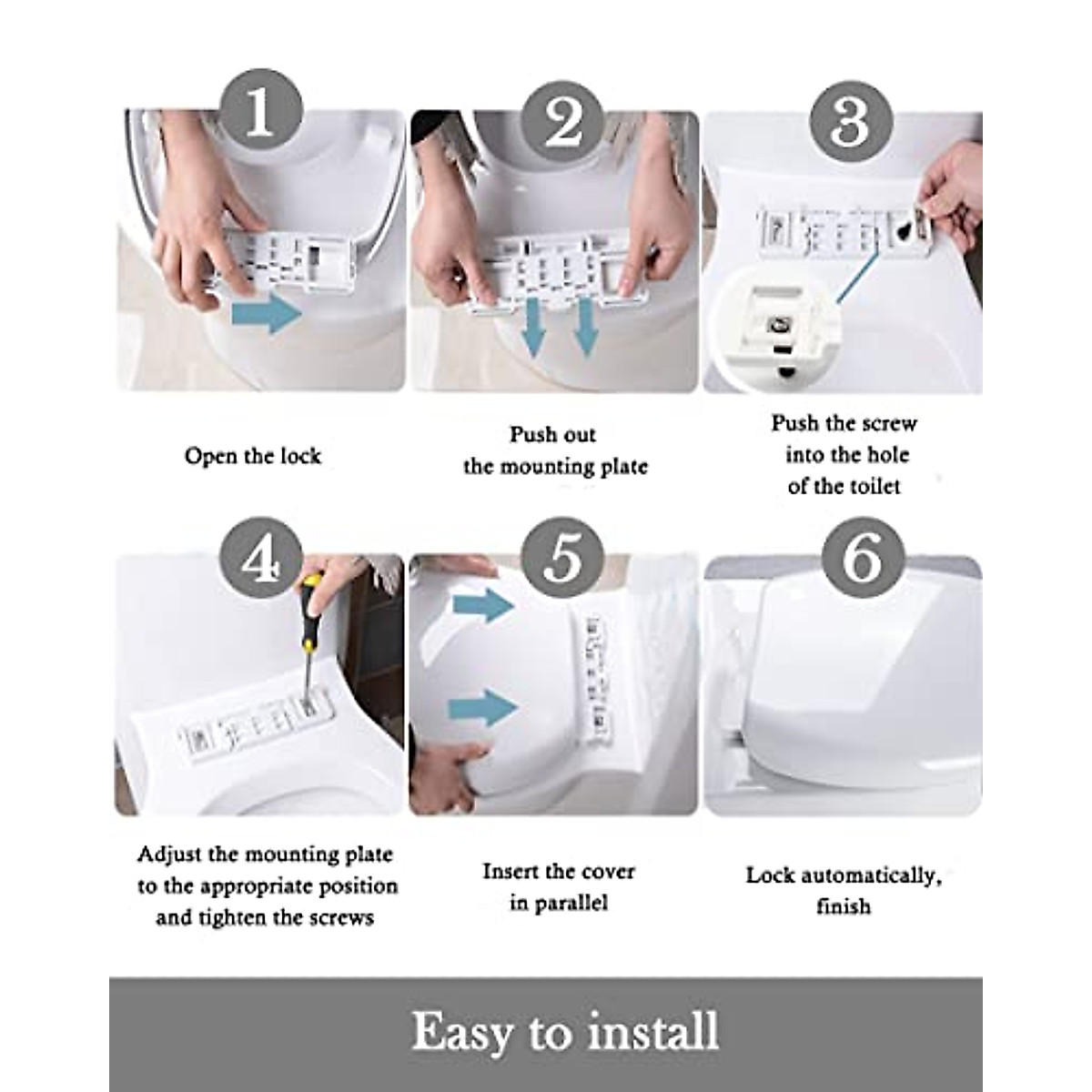 1

Open the lock

2

Push out the mounting plate

3

Push the screw into the hole of the toilet

4

Adjust the mounting plate to the appropriate position and tighten the screws

5

Insert the cover in parallel

6

Lock automatically, finish

Easy to install