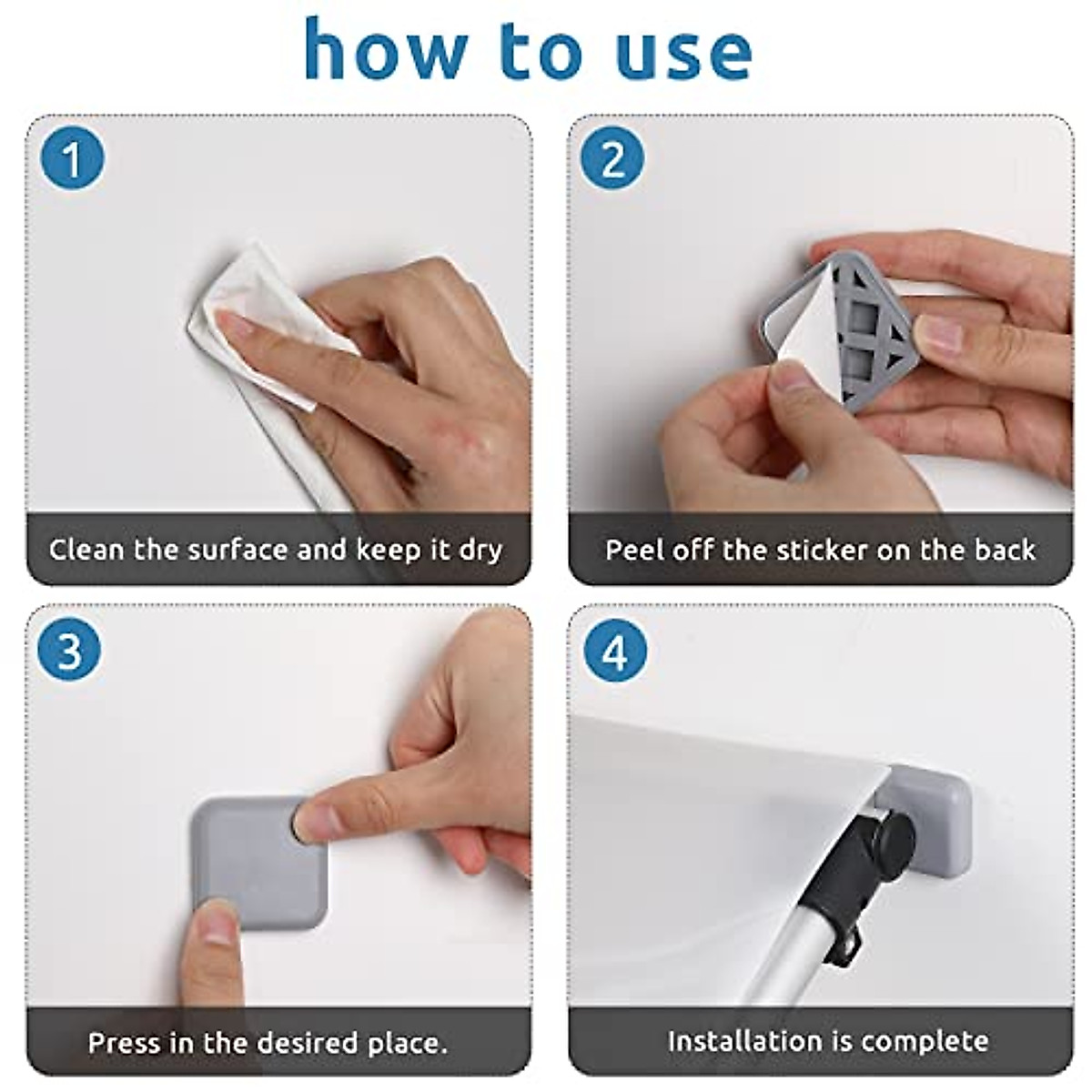 how to use

1

Clean the surface and keep it dry

2

Peel off the sticker on the back

3

Press in the desired place.

4

Installation is complete