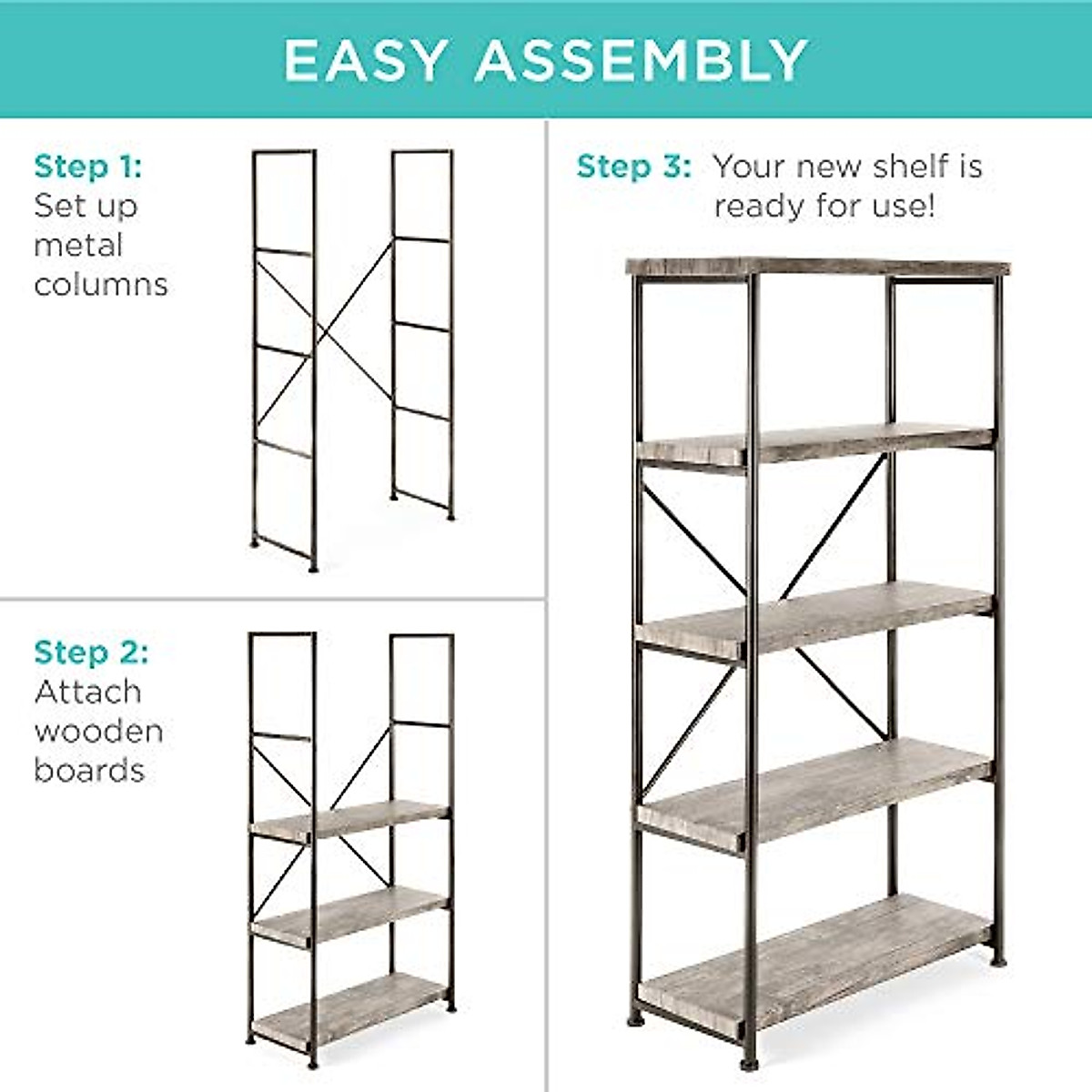 EASY ASSEMBLY

Step 1: Set up metal columns

Step 2: Attach wooden boards

Step 3: Your new shelf is ready for use!