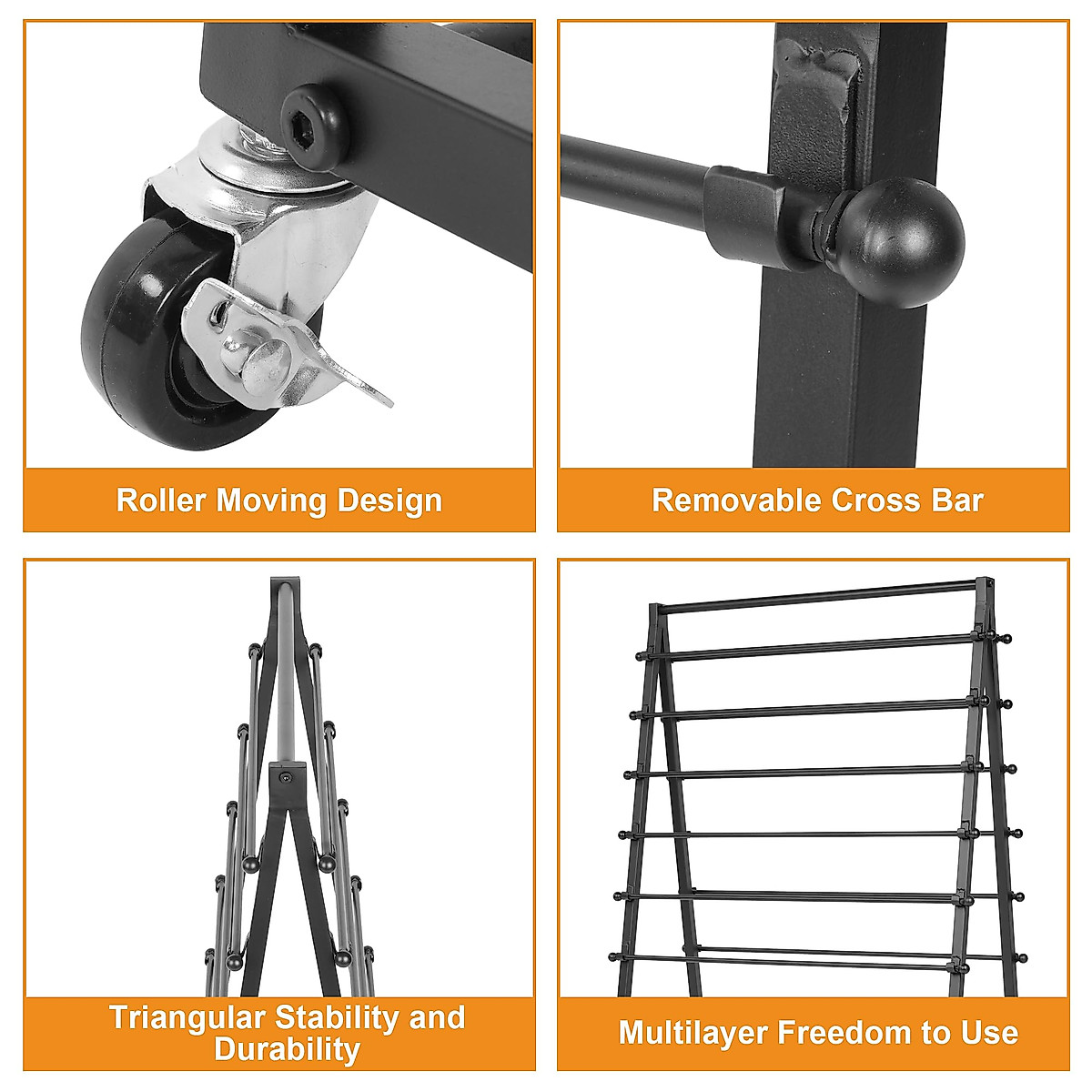 Roller Moving Design

Removable Cross Bar

Triangular Stability and Durability

Multilayer Freedom to Use