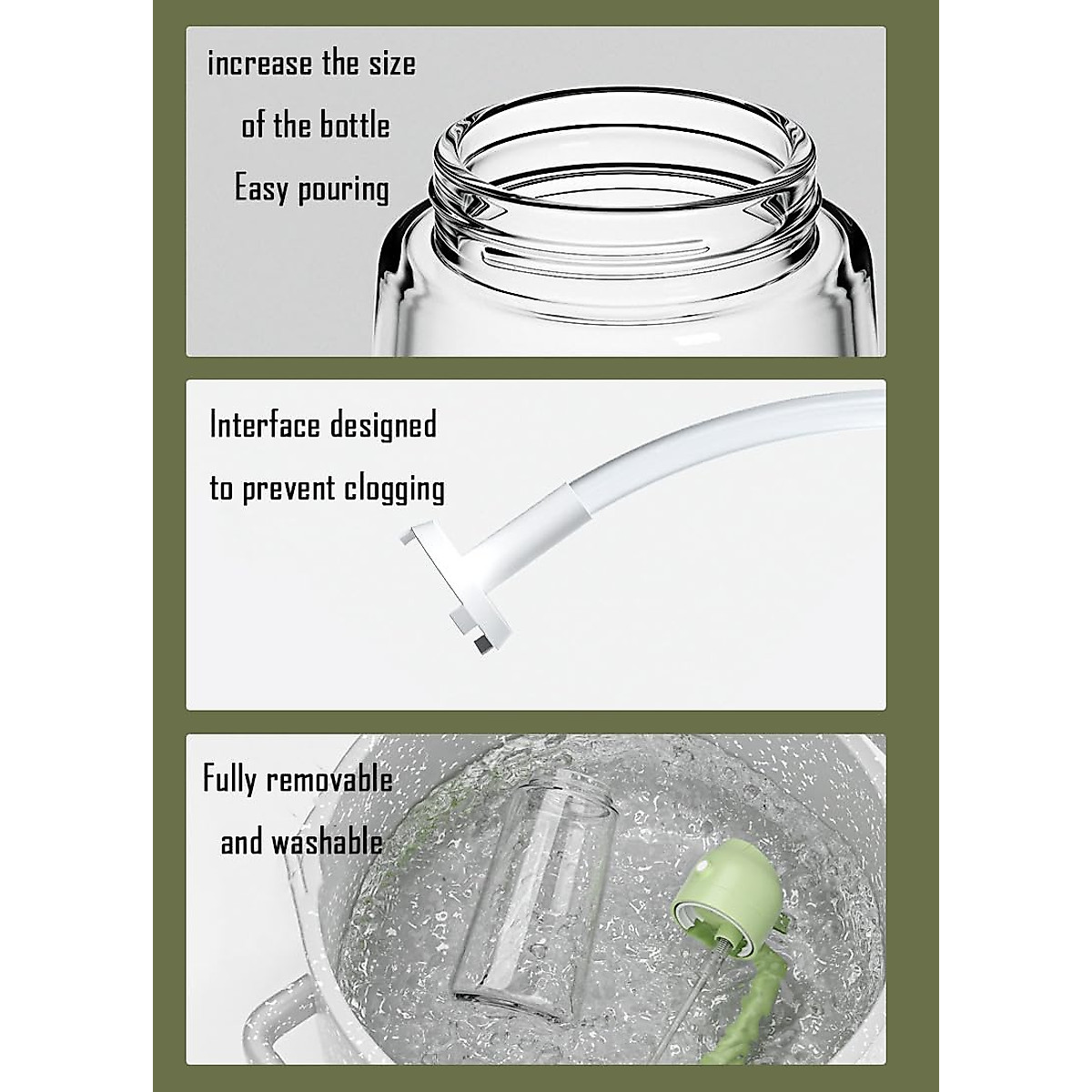 increase the size
of the bottle
Easy pouring

Interface designed
to prevent clogging

Fully removable
and washable