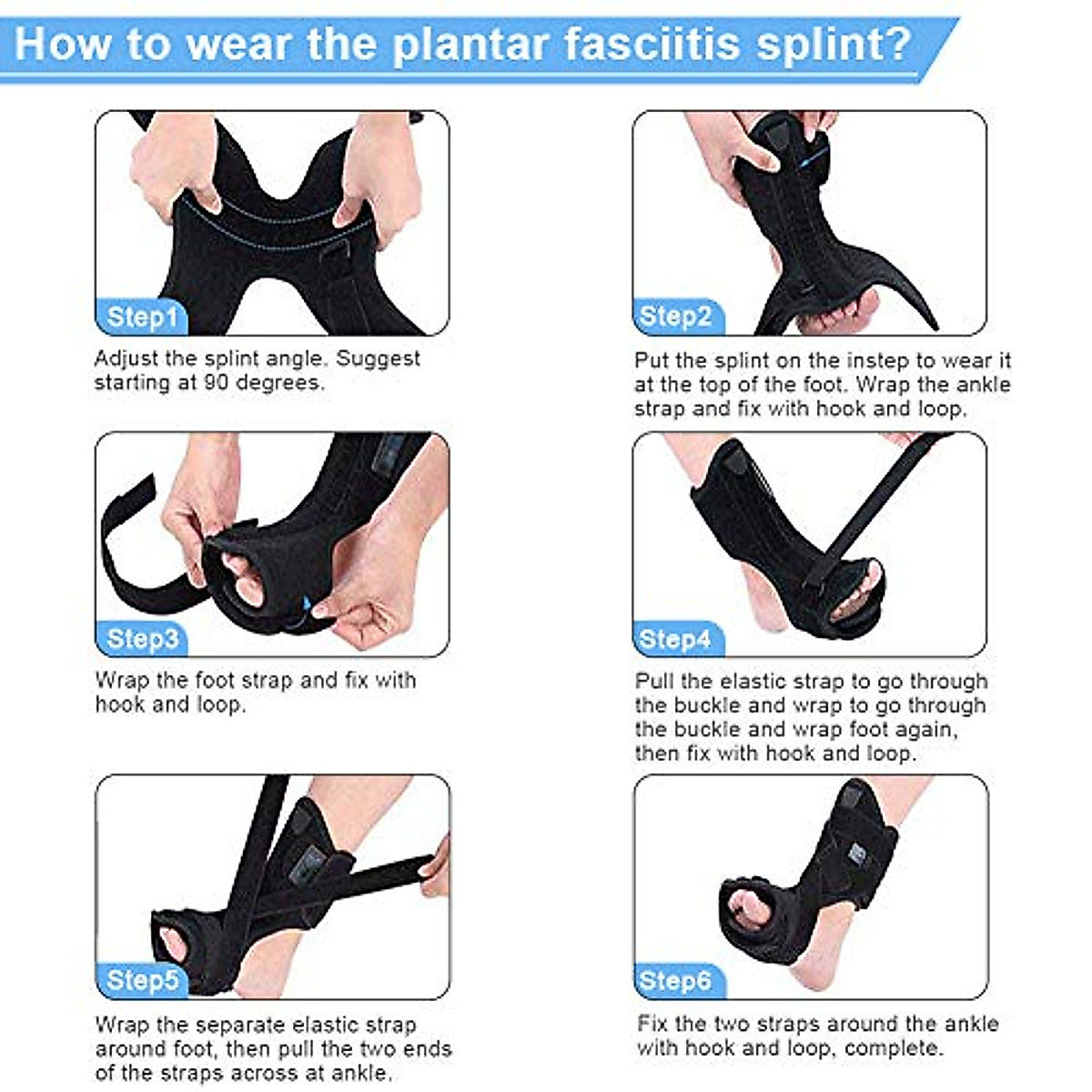 How to wear the plantar fasciitis splint?

Step1

Adjust the splint angle. Suggest starting at 90 degrees.

Step2

Put the splint on the instep to wear it at the top of the foot. Wrap the ankle strap and fix with hook and loop.

Step3

Wrap the foot strap and fix with hook and loop.

Step4

Pull the elastic strap to go through the buckle and wrap to go through the buckle and wrap foot again, then fix with hook and loop.

Step5

Wrap the separate elastic strap around foot, then pull the two ends of the straps across at ankle.

Step6

Fix the two straps around the ankle with hook and loop, complete.