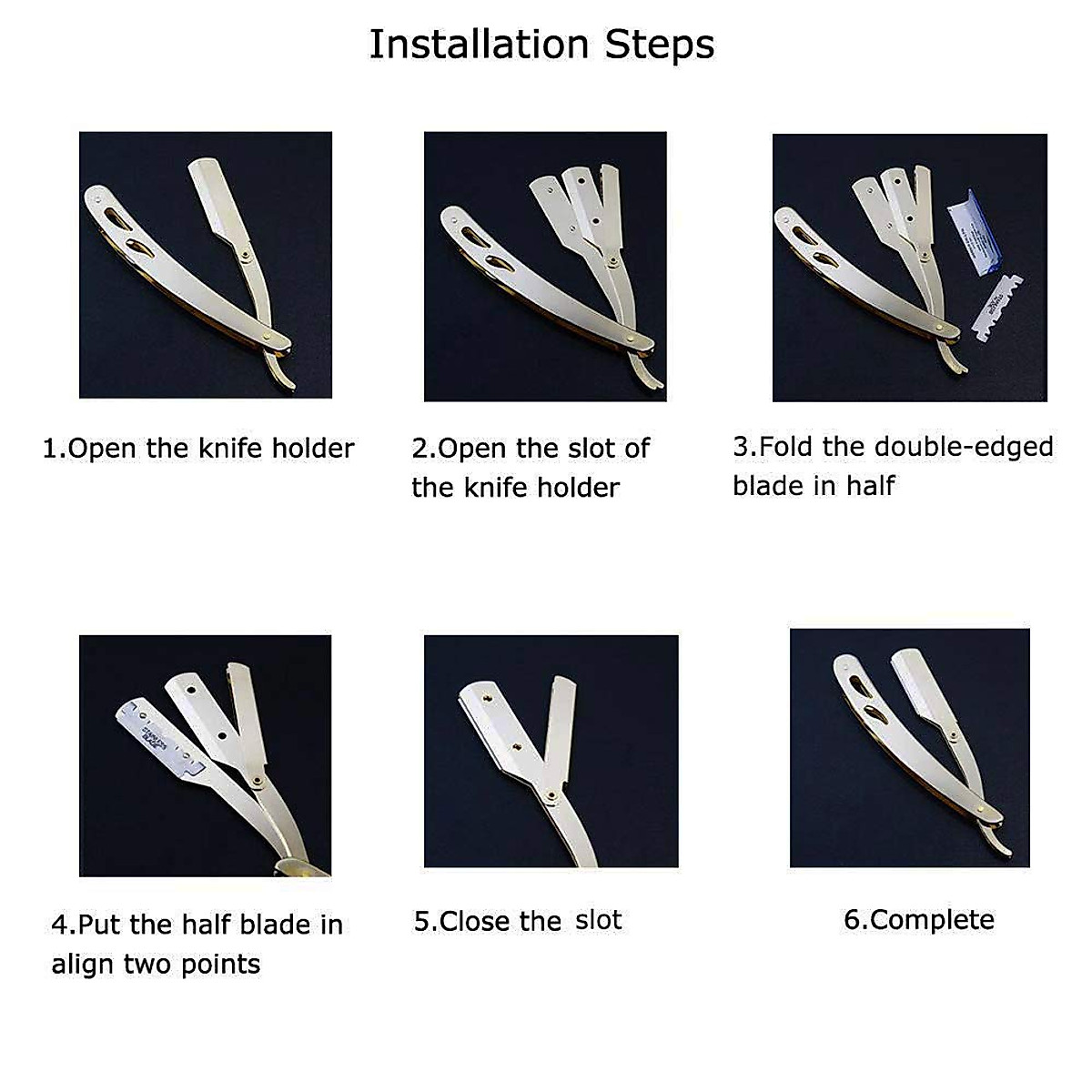 Installation Steps

1.Open the knife holder

2.Open the slot of the knife holder

3.Fold the double-edged blade in half

4.Put the half blade in align two points

5.Close the slot

6.Complete