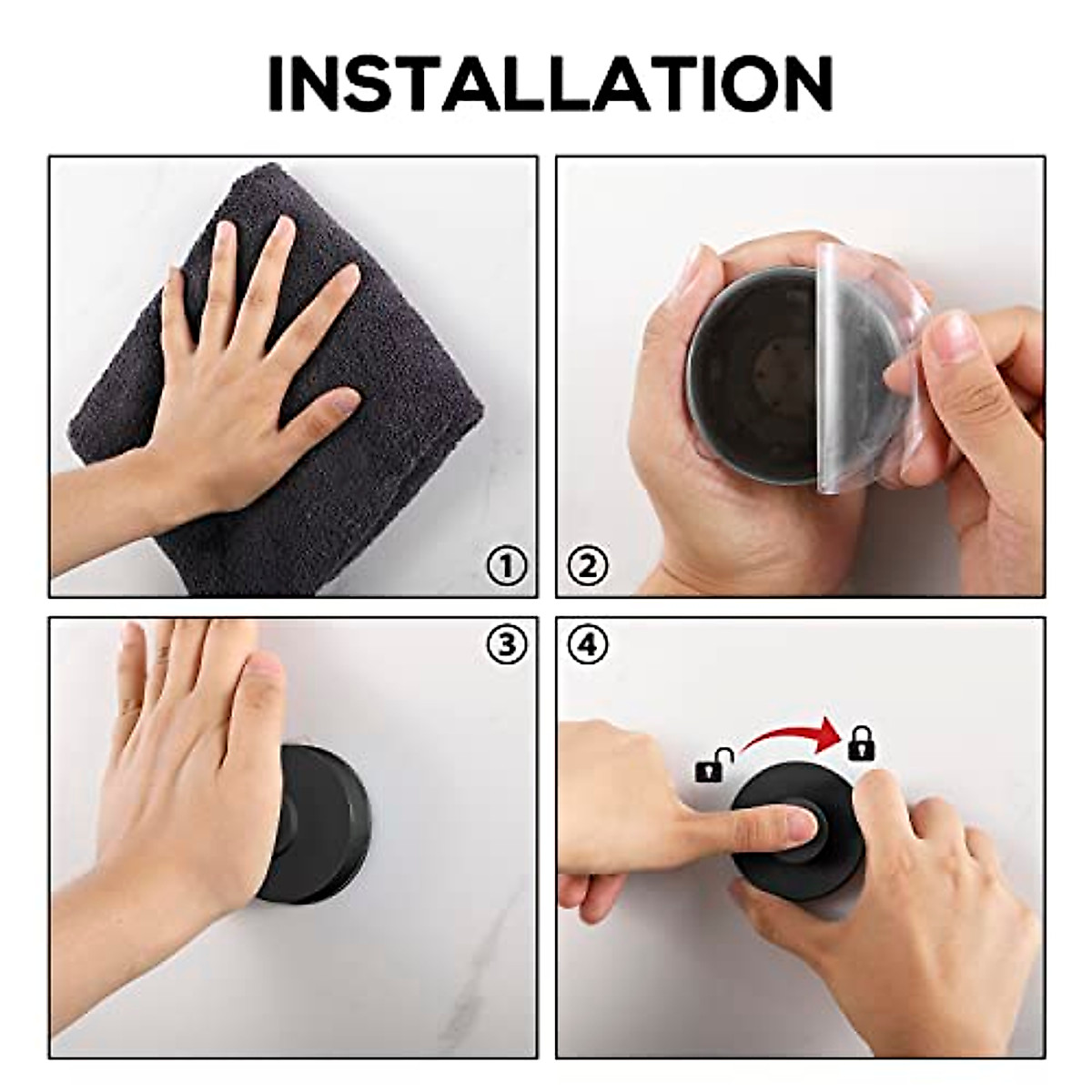 INSTALLATION

①

②

③

④