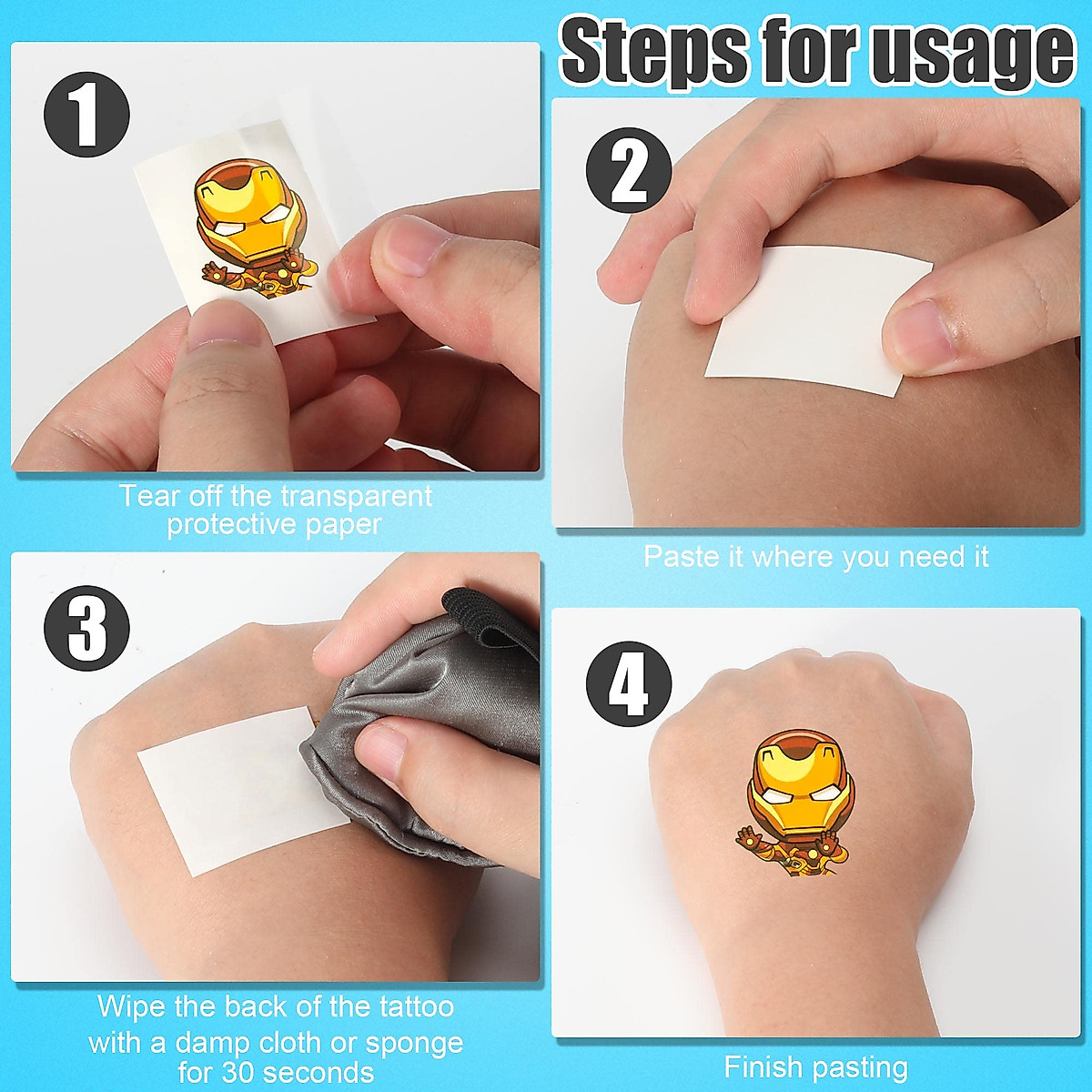 Steps for usage

1

Tear off the transparent protective paper

2

Paste it where you need it

3

Wipe the back of the tattoo with a damp cloth or sponge for 30 seconds

4

Finish pasting