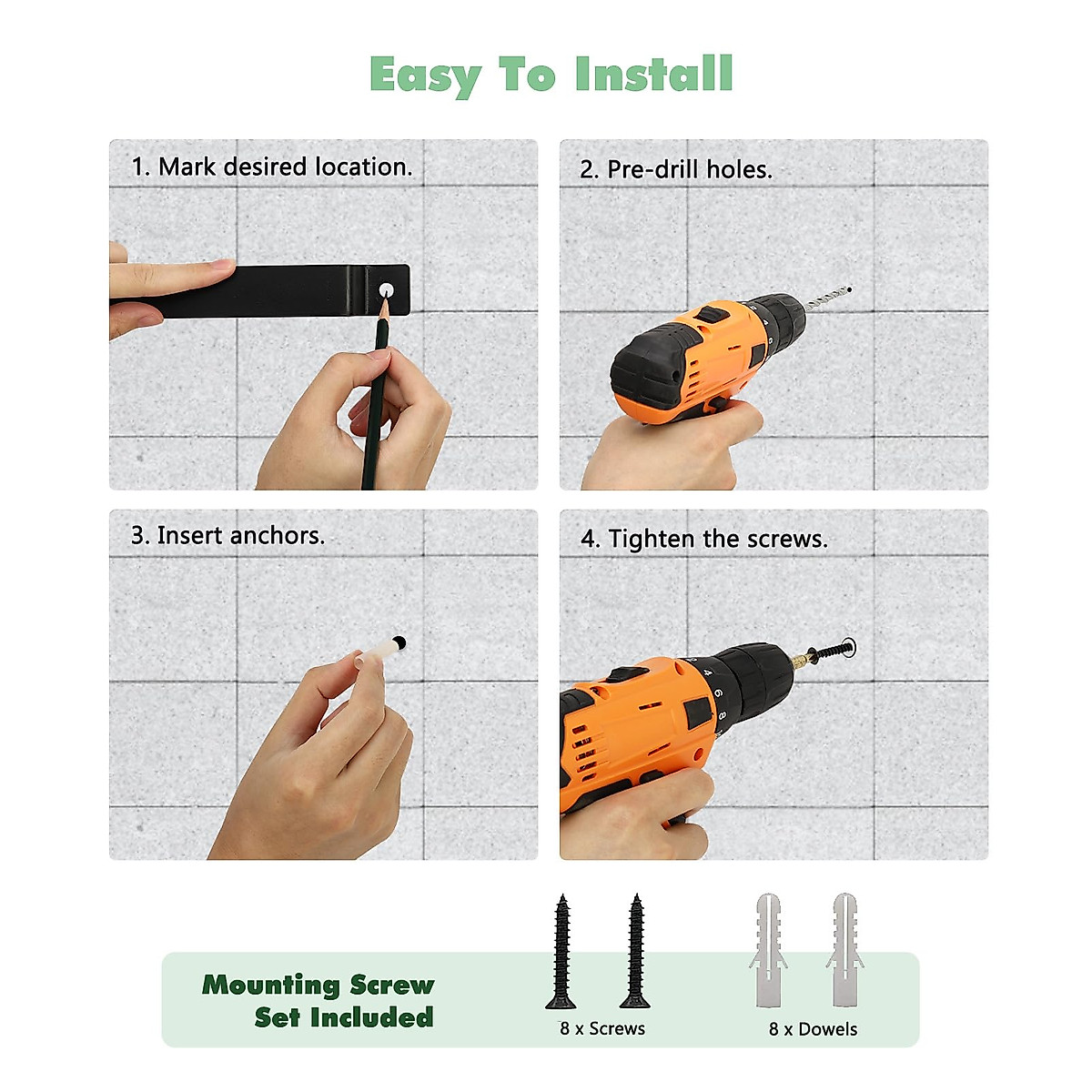 Easy To Install

1. Mark desired location.

2. Pre-drill holes.

3. Insert anchors.

4. Tighten the screws.

Mounting Screw Set Included

8 x Screws

8 x Dowels