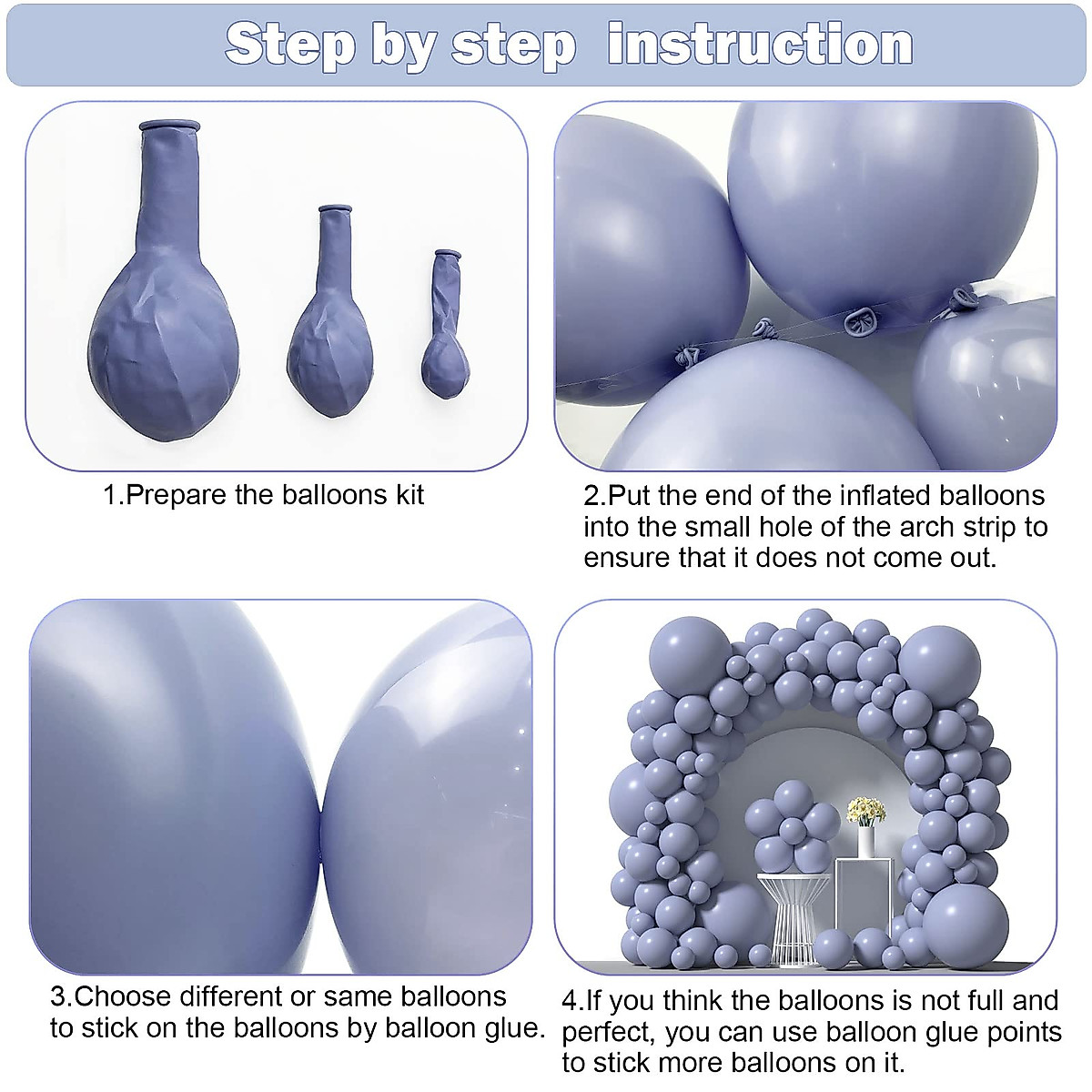 Step by step instruction

1.Prepare the balloons kit

2.Put the end of the inflated balloons into the small hole of the arch strip to ensure that it does not come out.

3.Choose different or same balloons to stick on the balloons by balloon glue.

4.If you think the balloons is not full and perfect, you can use balloon glue points to stick more balloons on it.