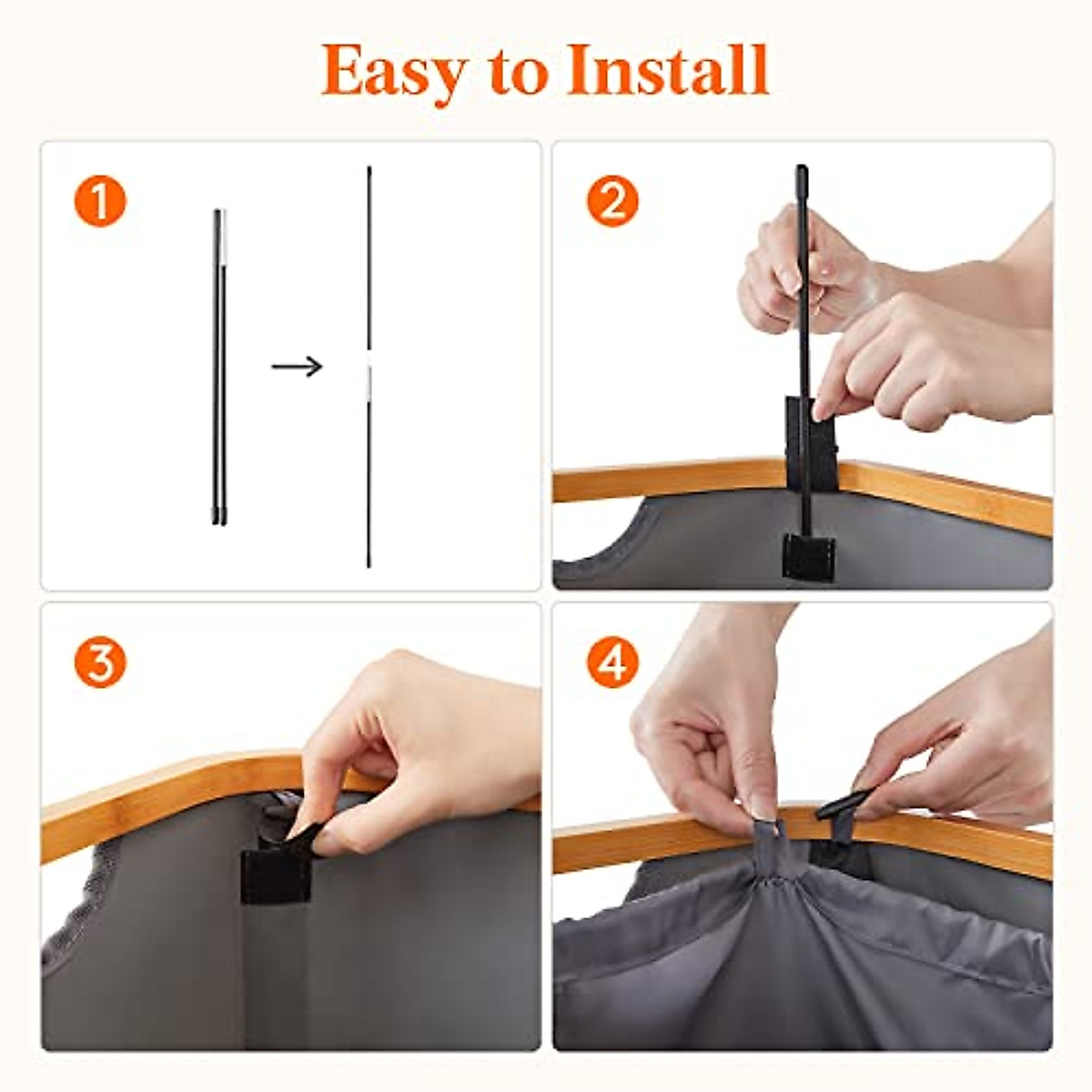 Easy to Install

1

2

3

4