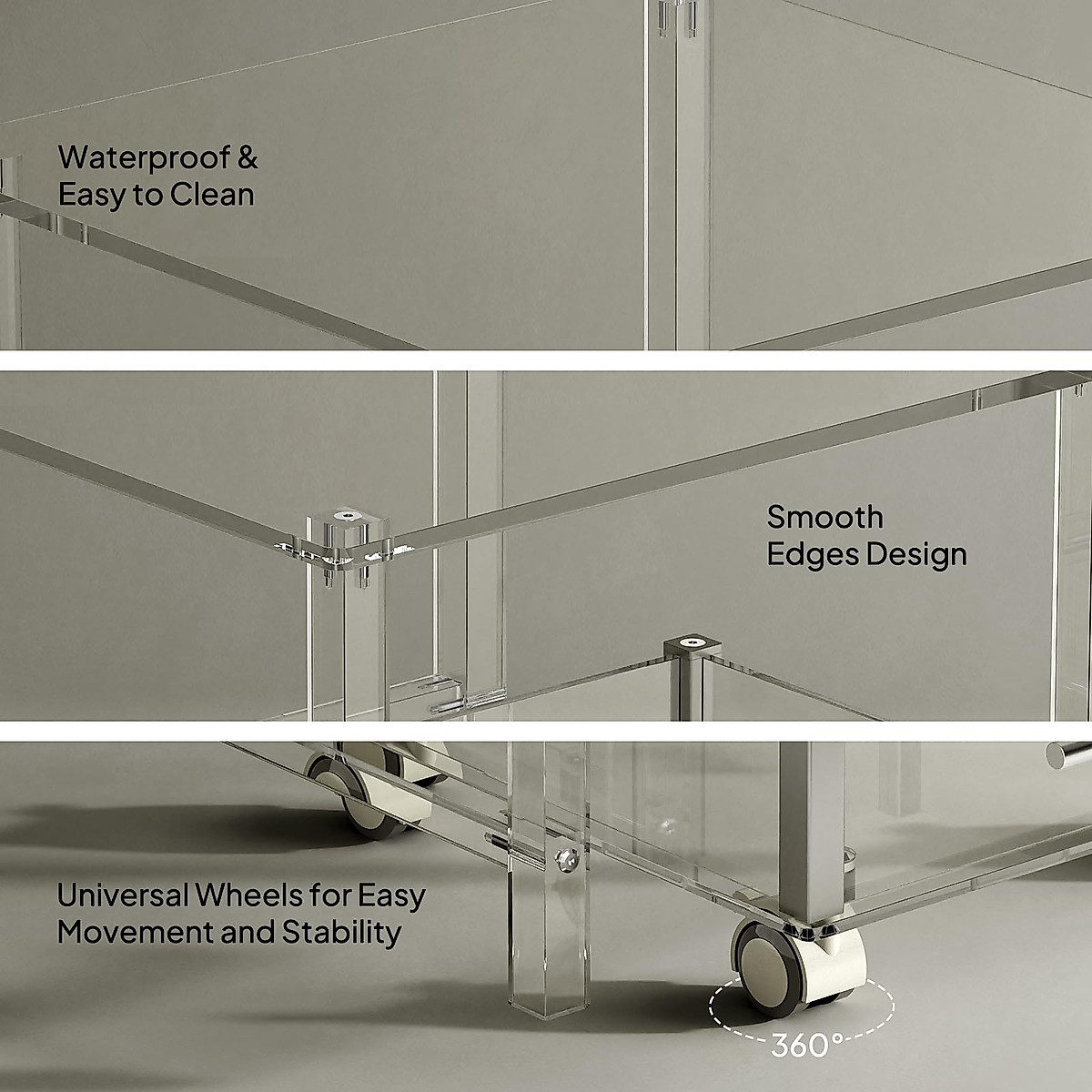 Waterproof & Easy to Clean

Smooth Edges Design

Universal Wheels for Easy Movement and Stability

360°