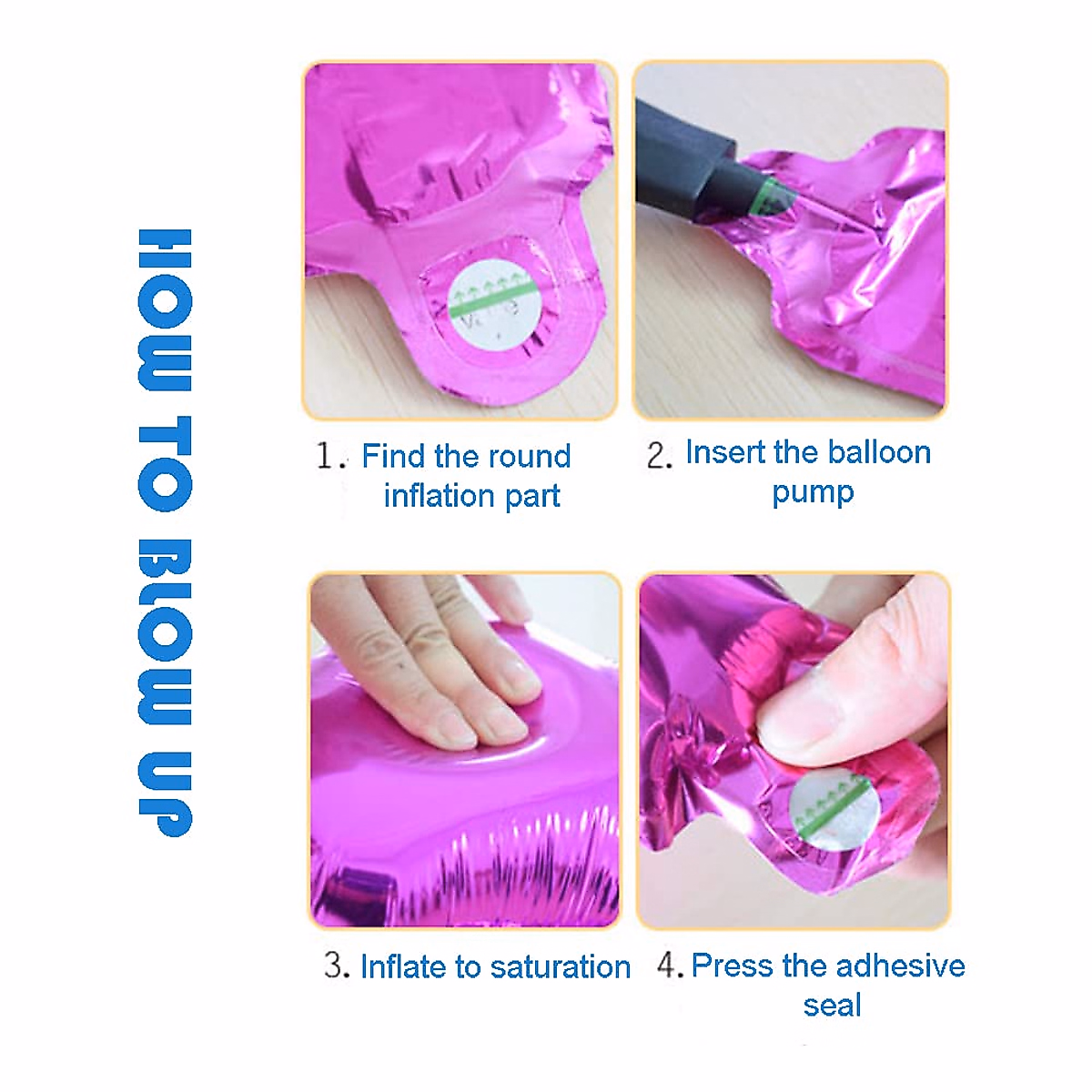 HOW TO BLOW UP

1. Find the round inflation part

2. Insert the balloon pump

3. Inflate to saturation

4. Press the adhesive seal