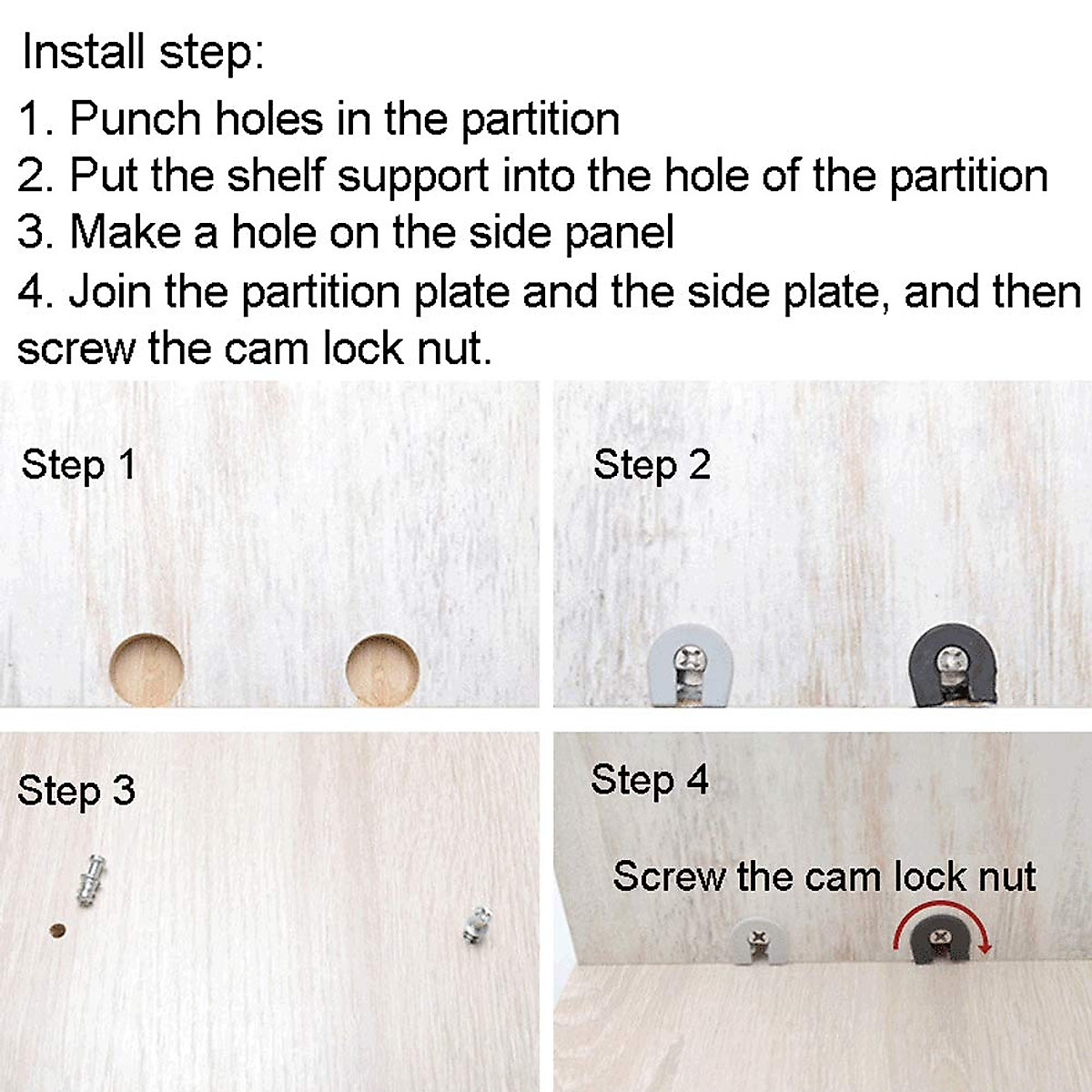 Install step:
1. Punch holes in the partition
2. Put the shelf support into the hole of the partition
3. Make a hole on the side panel
4. Join the partition plate and the side plate, and then screw the cam lock nut.

Step 1

Step 2

Step 3

Step 4

Screw the cam lock nut