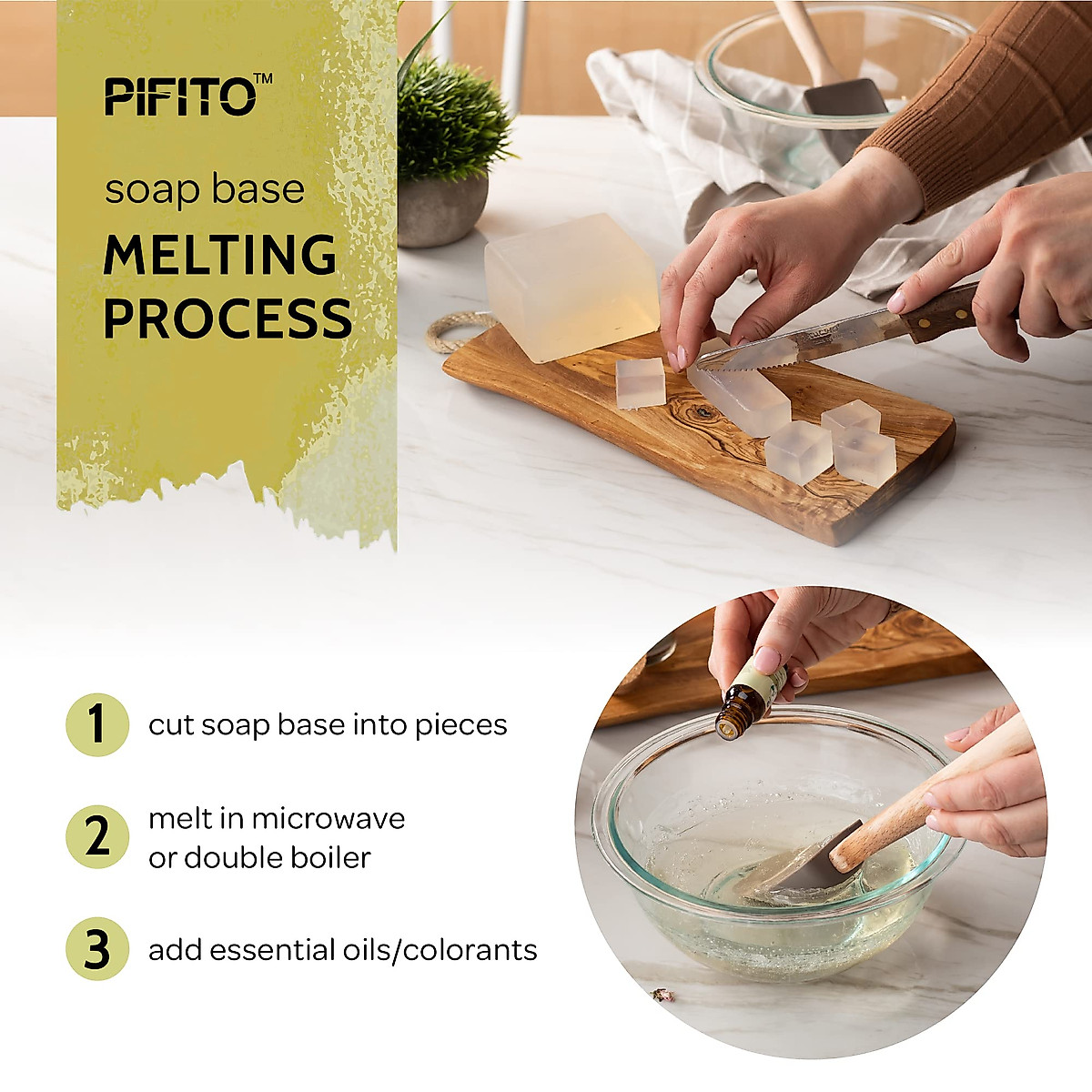 PIFITO™

soap base

MELTING PROCESS

1 cut soap base into pieces

2 melt in microwave or double boiler

3 add essential oils/colorants