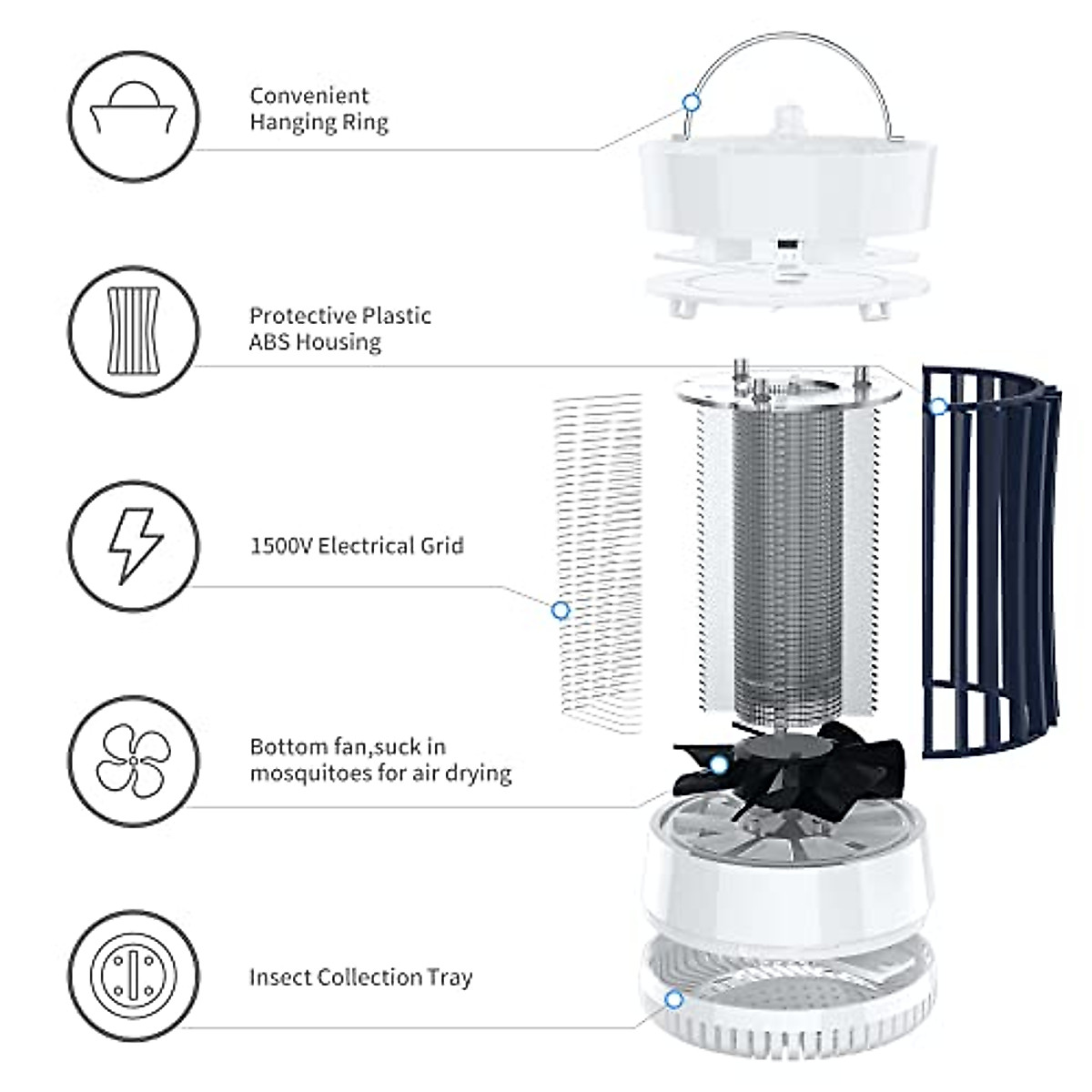 Convenient Hanging Ring

Protective Plastic ABS Housing

1500V Electrical Grid

Bottom fan,suck in mosquitoes for air drying

Insect Collection Tray