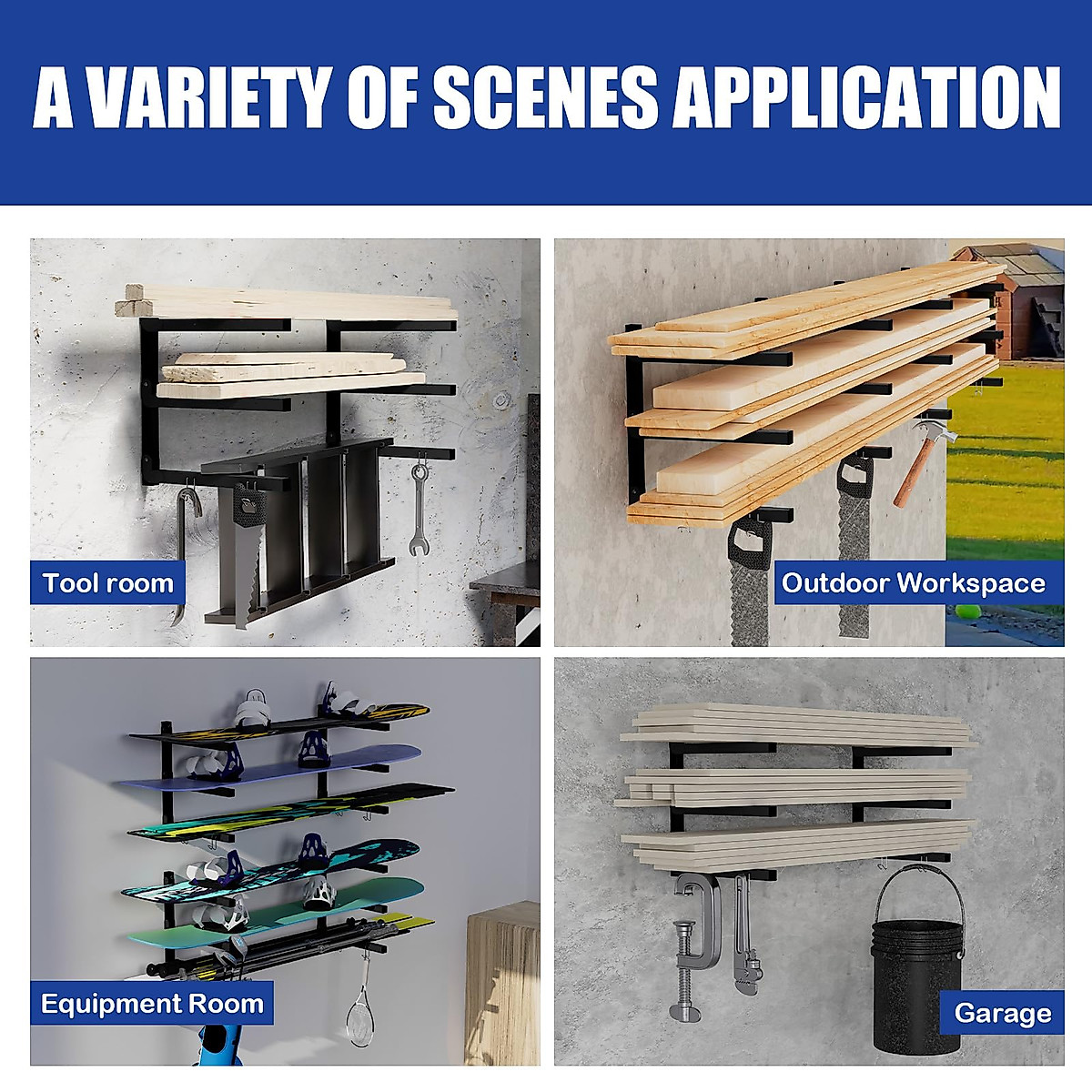 A VARIETY OF SCENES APPLICATION

Tool room

Outdoor Workspace

Equipment Room

Garage