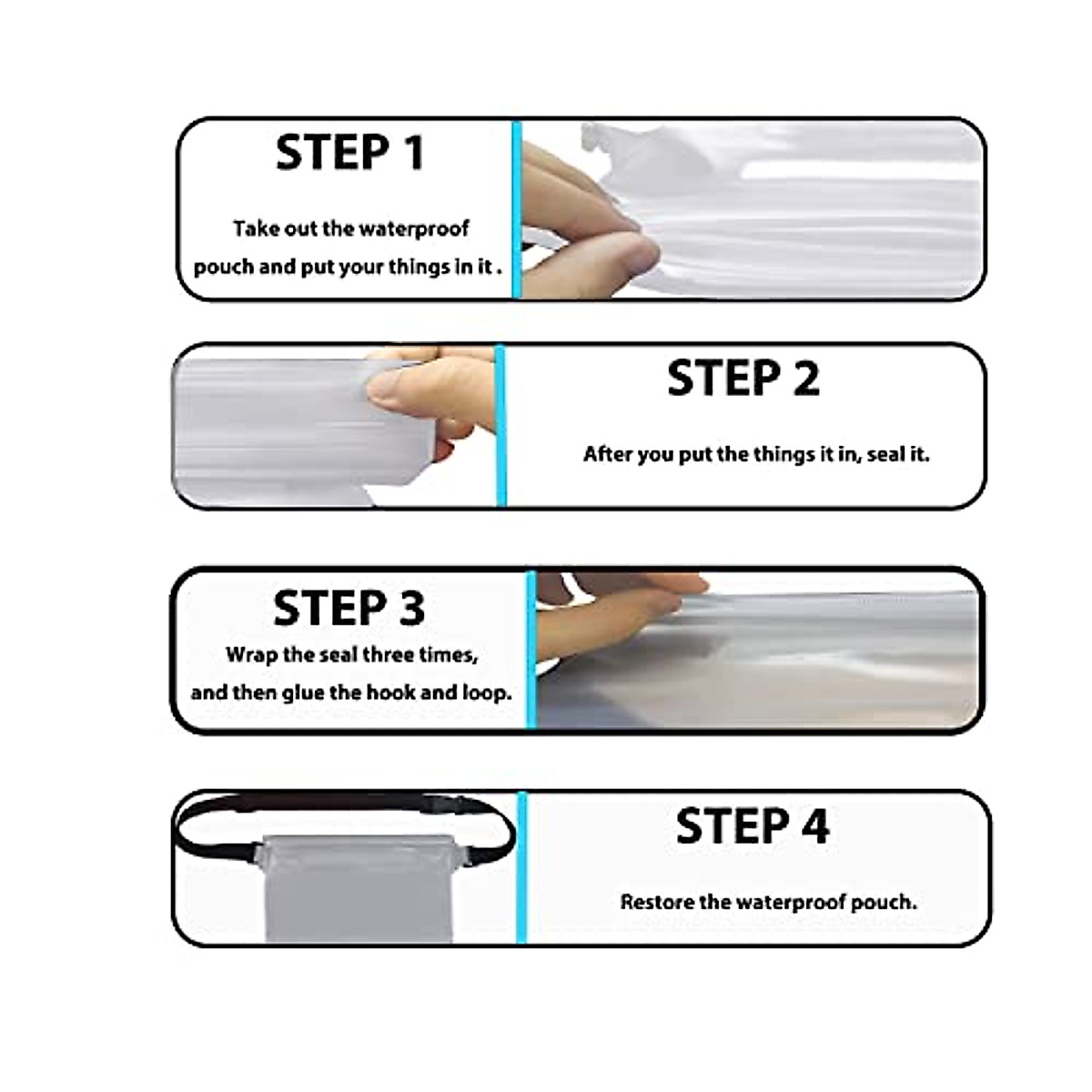 STEP 1

Take out the waterproof pouch and put your things in it .

STEP 2

After you put the things it in, seal it.

STEP 3

Wrap the seal three times, and then glue the hook and loop.

STEP 4

Restore the waterproof pouch.