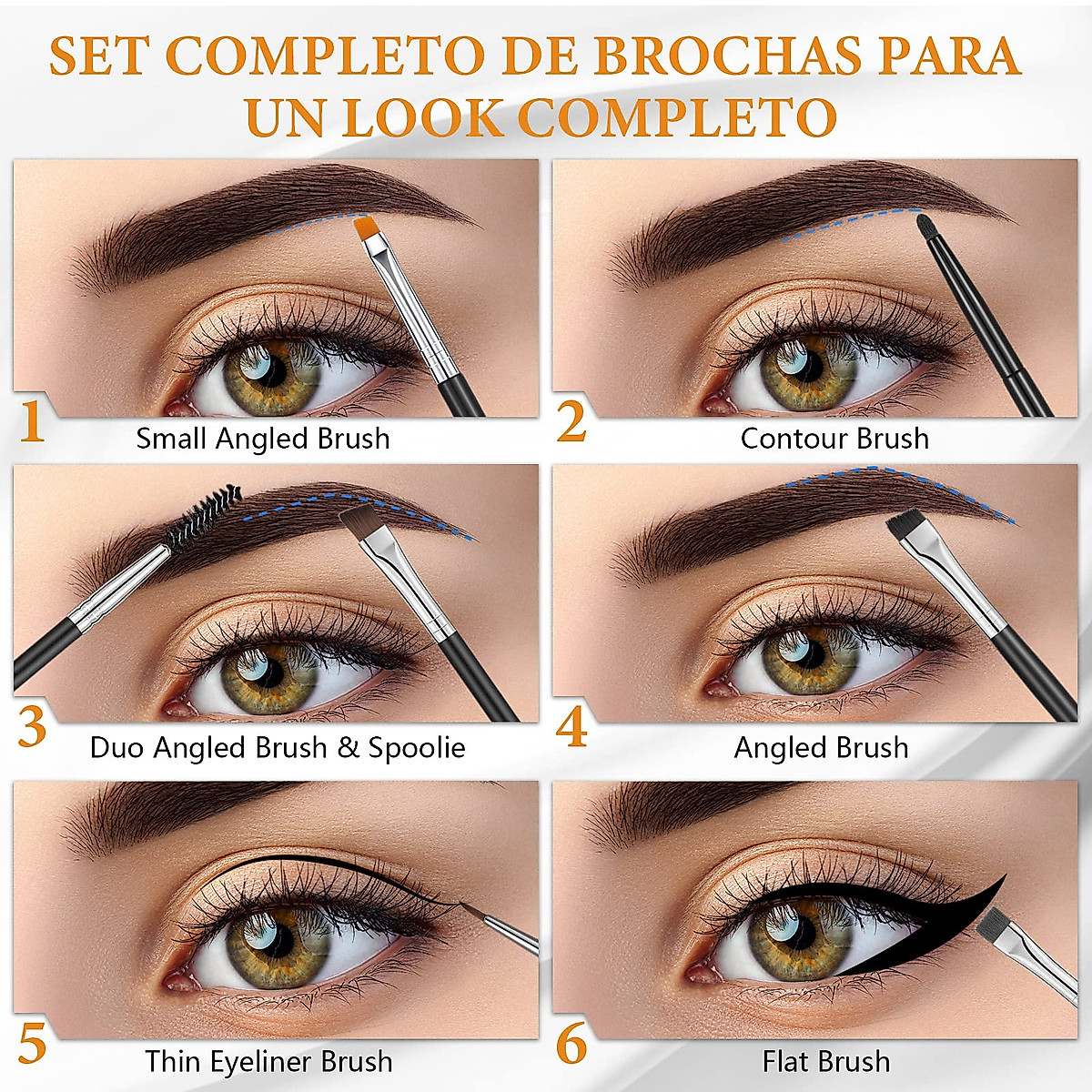 SET COMPLETO DE BROCHAS PARA UN LOOK COMPLETO

1 Small Angled Brush

2 Contour Brush

3 Duo Angled Brush & Spoolie

4 Angled Brush

5 Thin Eyeliner Brush

6 Flat Brush