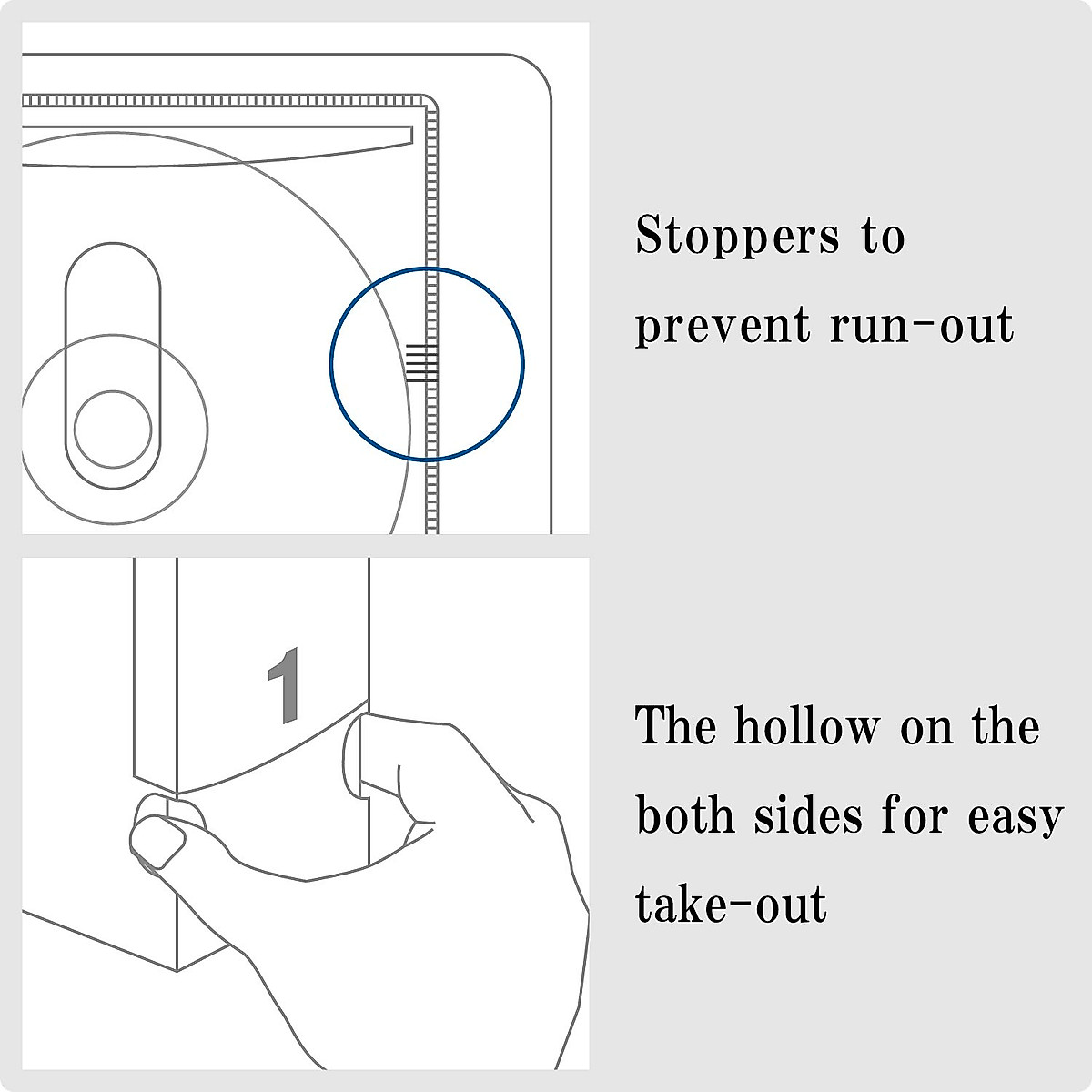 Stoppers to prevent run-out

1

The hollow on the both sides for easy take-out