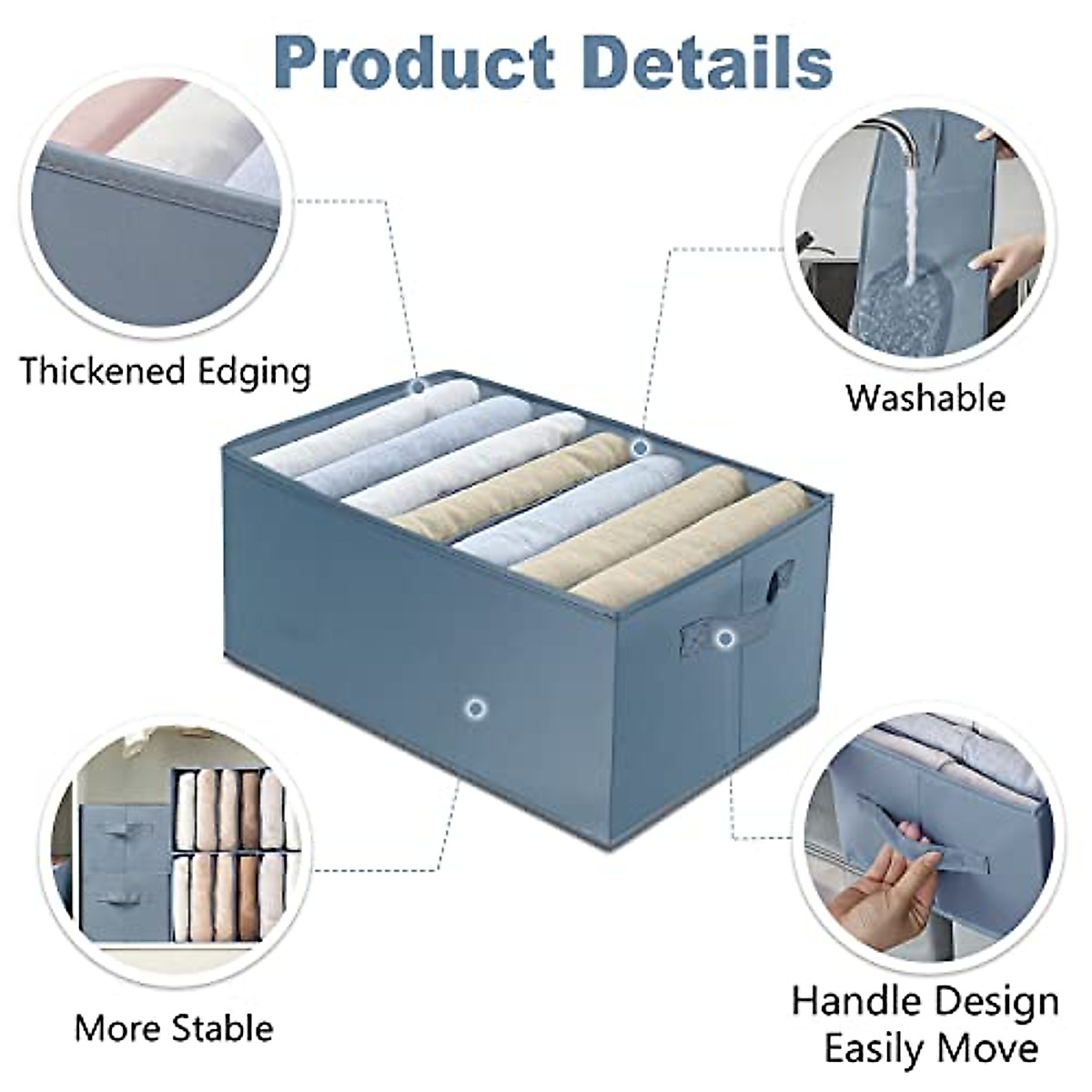 Product Details

Thickened Edging

Washable

More Stable

Handle Design
Easily Move