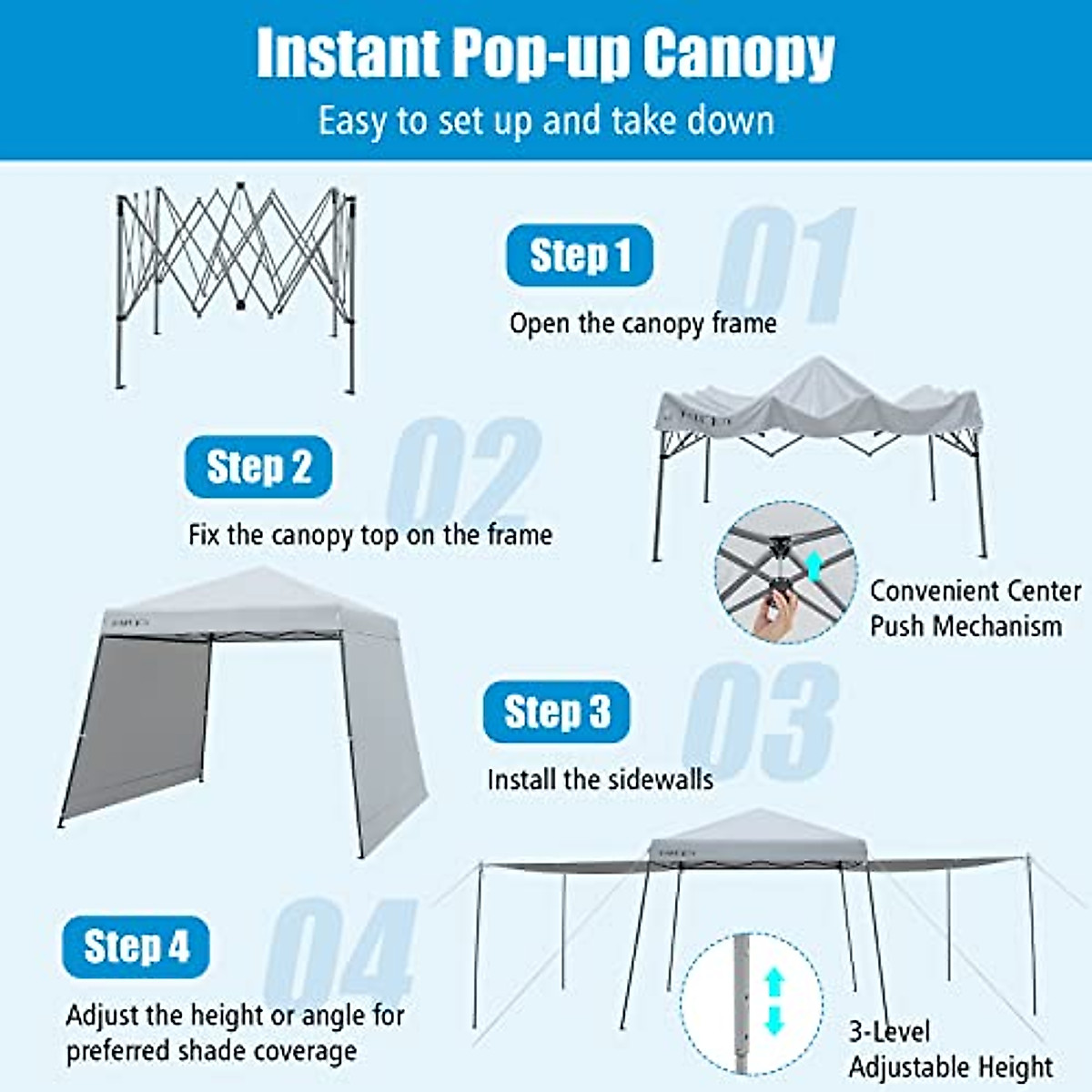 Instant Pop-up Canopy
Easy to set up and take down

Step 1
01
Open the canopy frame

Step 2
02
Fix the canopy top on the frame

Convenient Center Push Mechanism

Step 3
03
Install the sidewalls

Step 4
04
Adjust the height or angle for preferred shade coverage

3-Level Adjustable Height