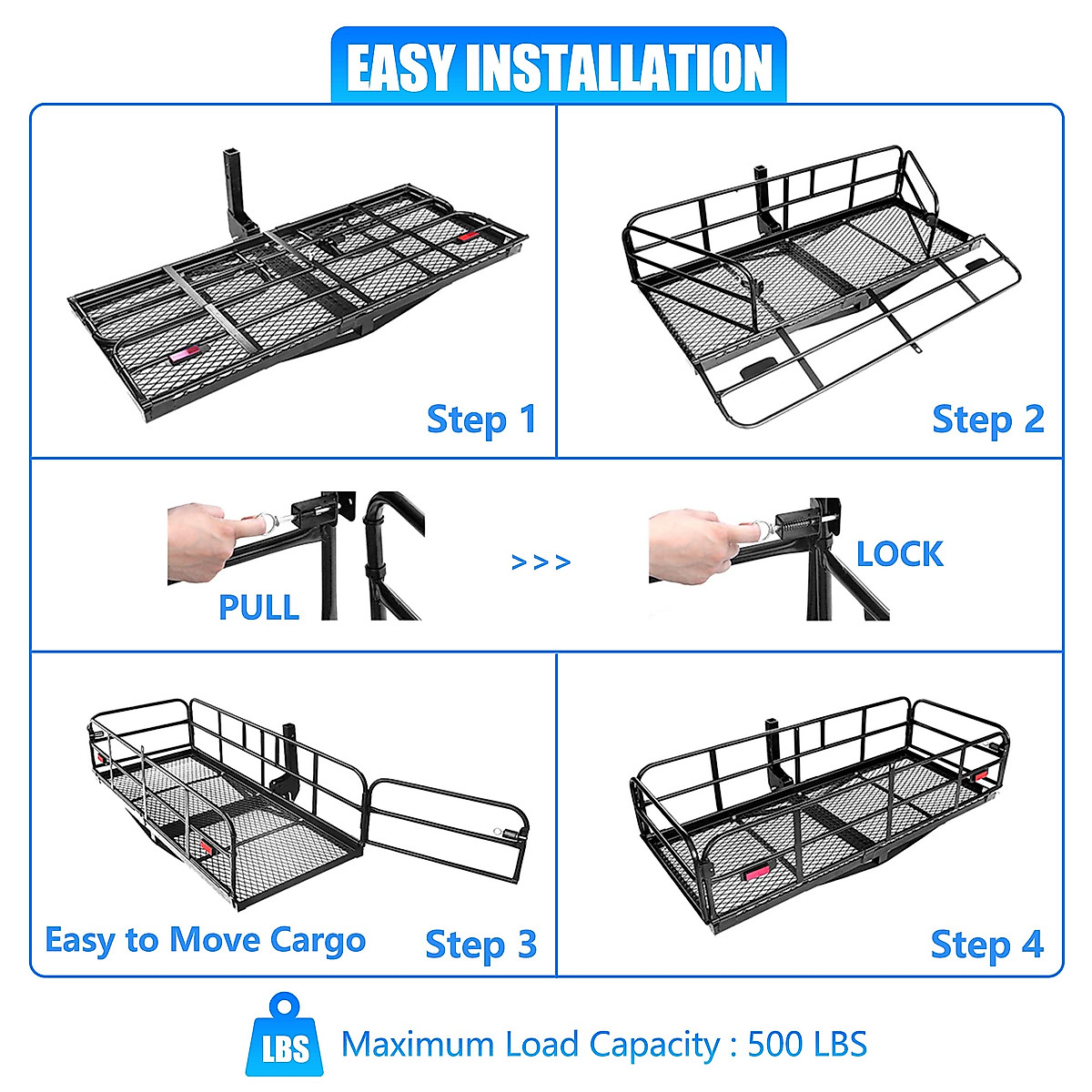 EASY INSTALLATION

Step 1

Step 2

PULL

>>>

LOCK

Easy to Move Cargo

Step 3

Step 4

LBS

Maximum Load Capacity : 500 LBS