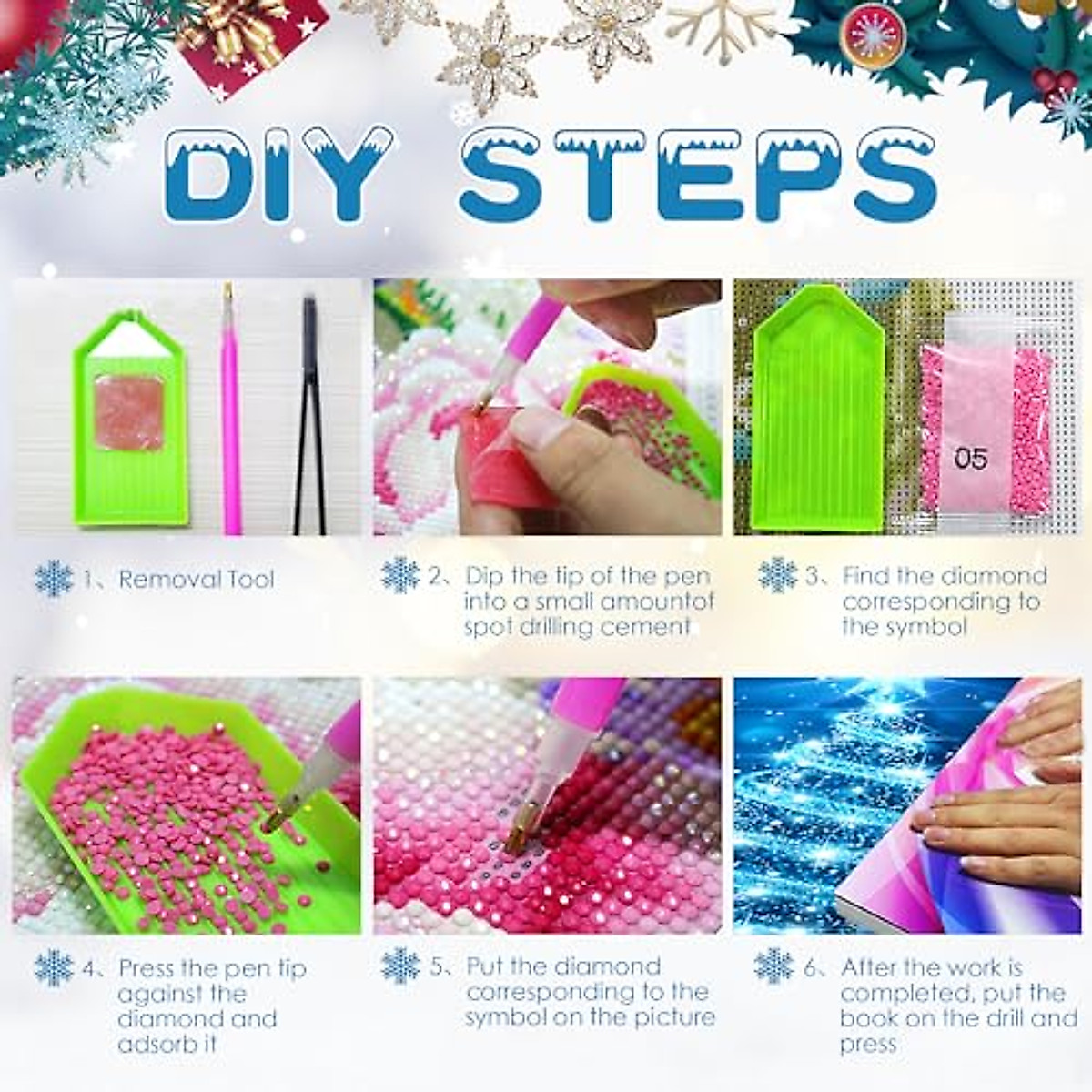 DIY STEPS

05

1、Removal Tool

2、Dip the tip of the pen into a small amountof spot drilling cement

3、Find the diamond corresponding to the symbol

4、Press the pen tip against the diamond and adsorb it

5、Put the diamond corresponding to the symbol on the picture

6、After the work is completed, put the book on the drill and press