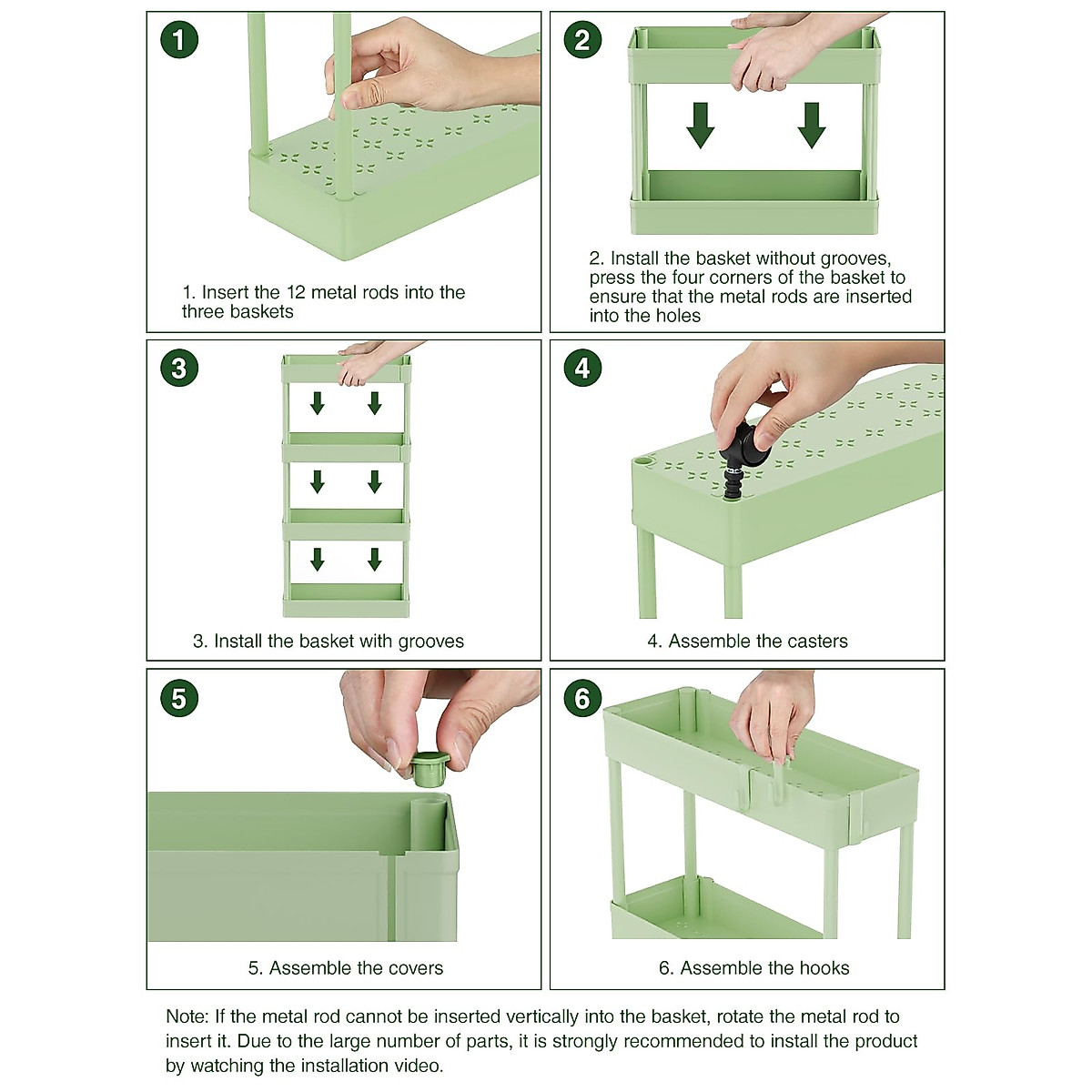 1

1. Insert the 12 metal rods into the three baskets

2

2. Install the basket without grooves, press the four corners of the basket to ensure that the metal rods are inserted into the holes

3

3. Install the basket with grooves

4

4. Assemble the casters

5

5. Assemble the covers

6

6. Assemble the hooks

Note: If the metal rod cannot be inserted vertically into the basket, rotate the metal rod to insert it. Due to the large number of parts, it is strongly recommended to install the product by watching the installation video.