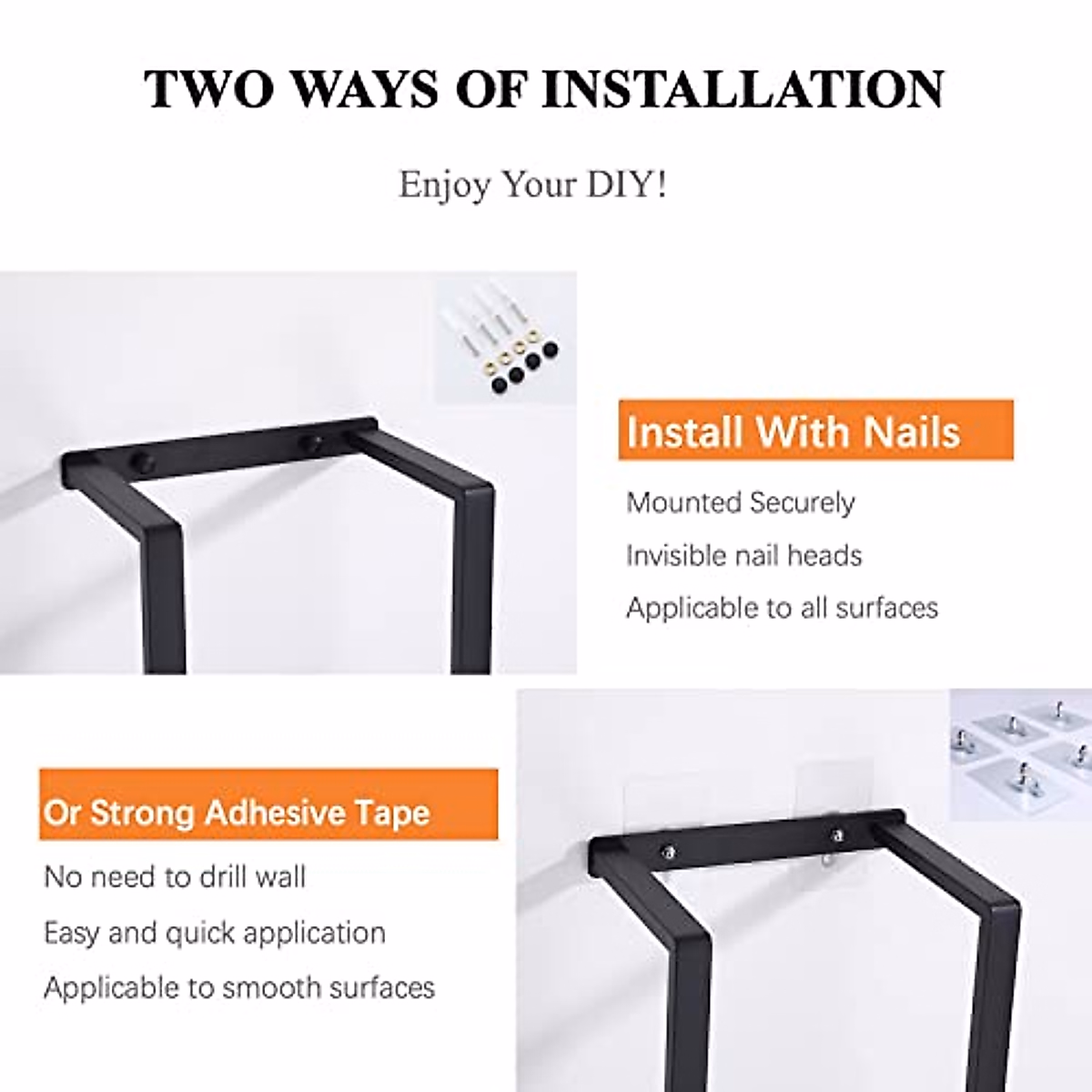 TWO WAYS OF INSTALLATION

Enjoy Your DIY!

Install With Nails

Mounted Securely

Invisible nail heads

Applicable to all surfaces

Or Strong Adhesive Tape

No need to drill wall

Easy and quick application

Applicable to smooth surfaces