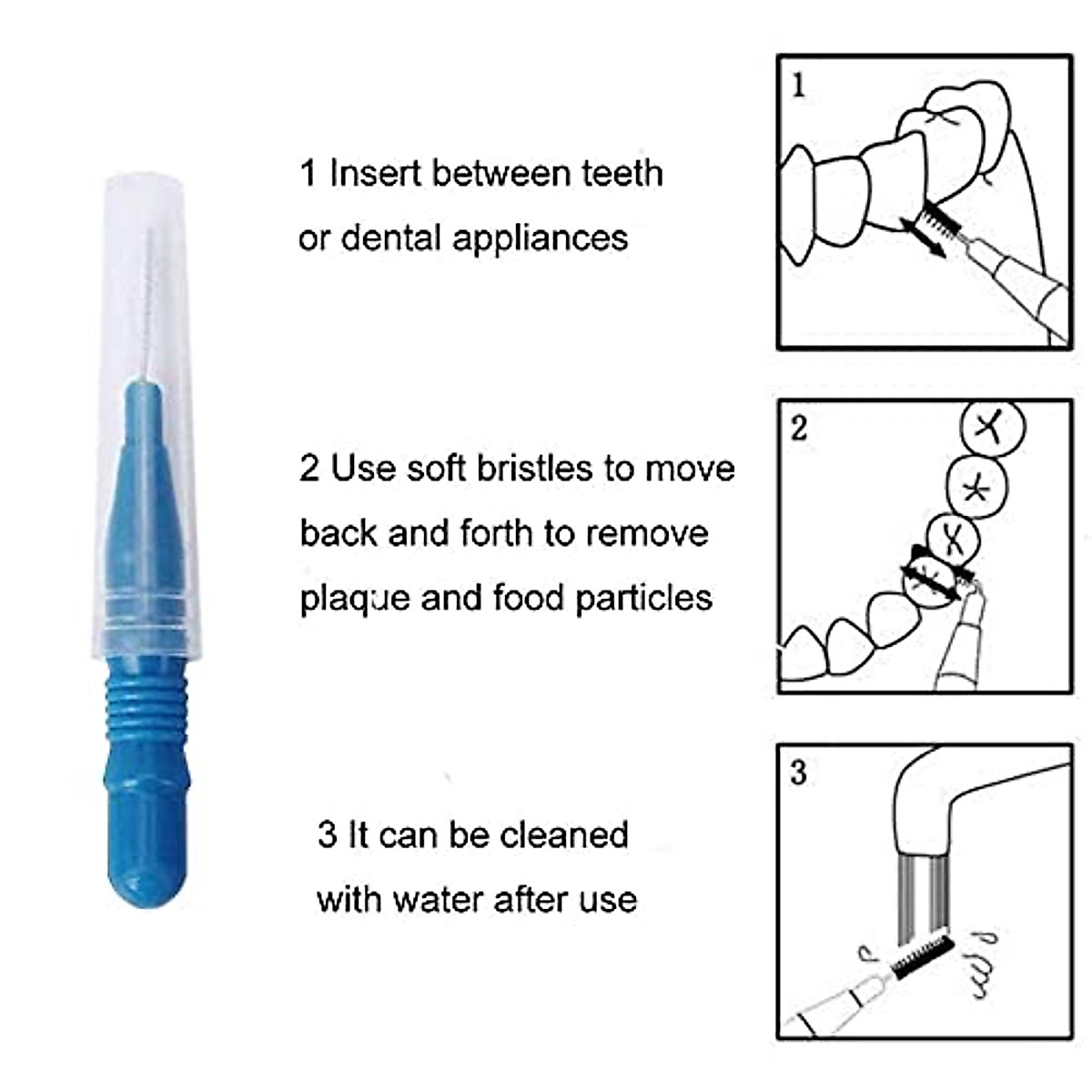 1 Insert between teeth or dental appliances

1

2 Use soft bristles to move back and forth to remove plaque and food particles

2

3 It can be cleaned with water after use

3