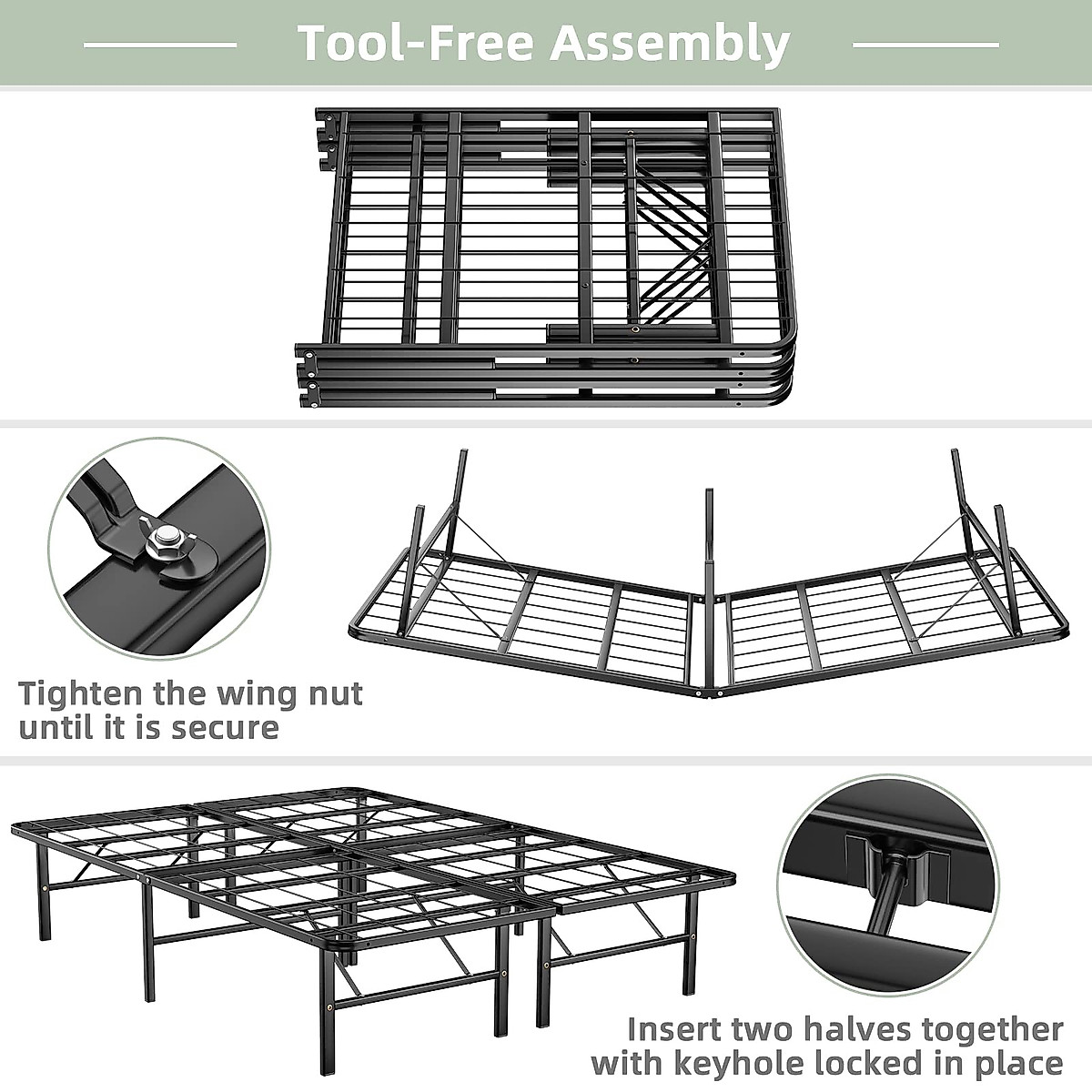 Tool-Free Assembly

Tighten the wing nut until it is secure

Insert two halves together with keyhole locked in place