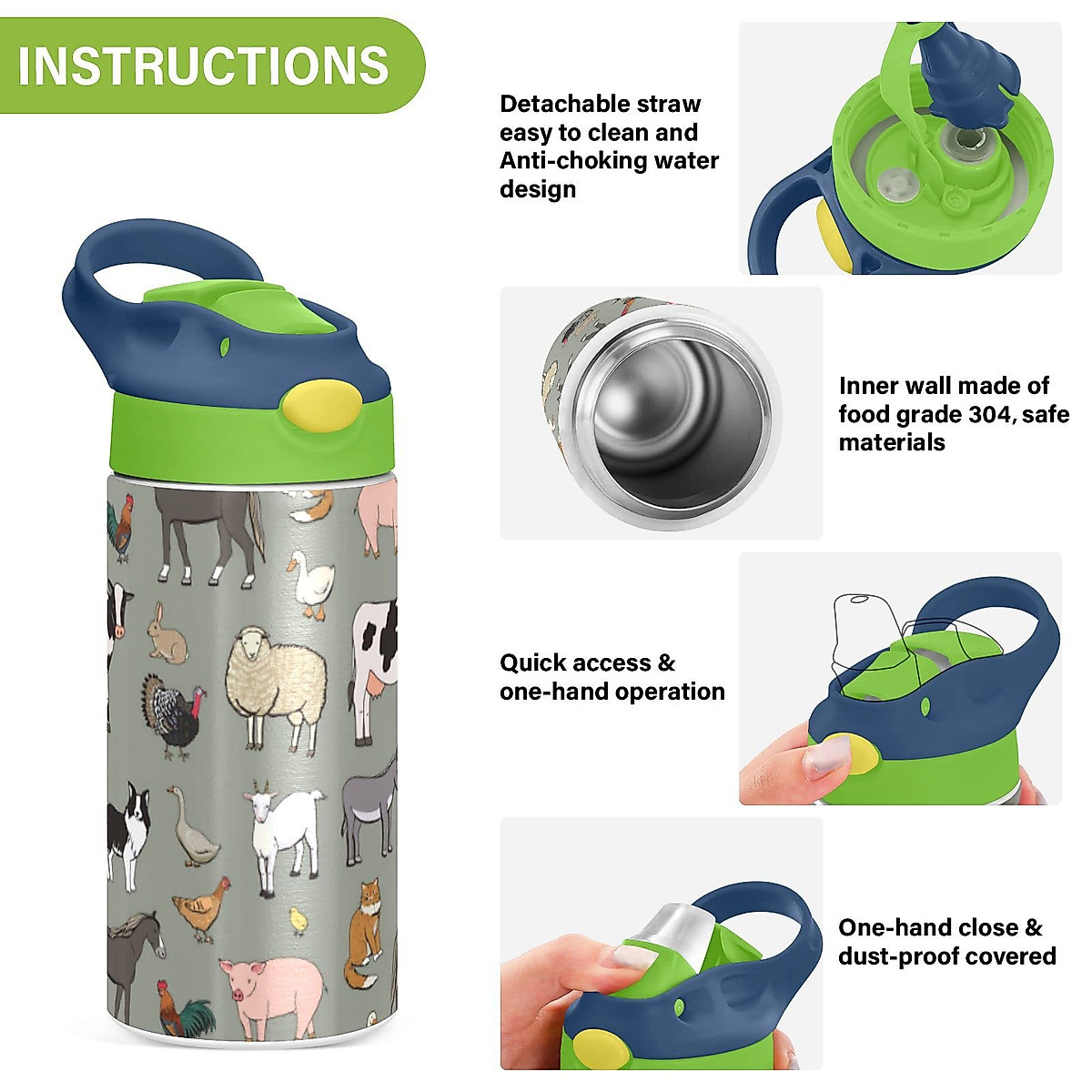 INSTRUCTIONS

Detachable straw easy to clean and Anti-choking water design

Inner wall made of food grade 304, safe materials

Quick access & one-hand operation

One-hand close & dust-proof covered