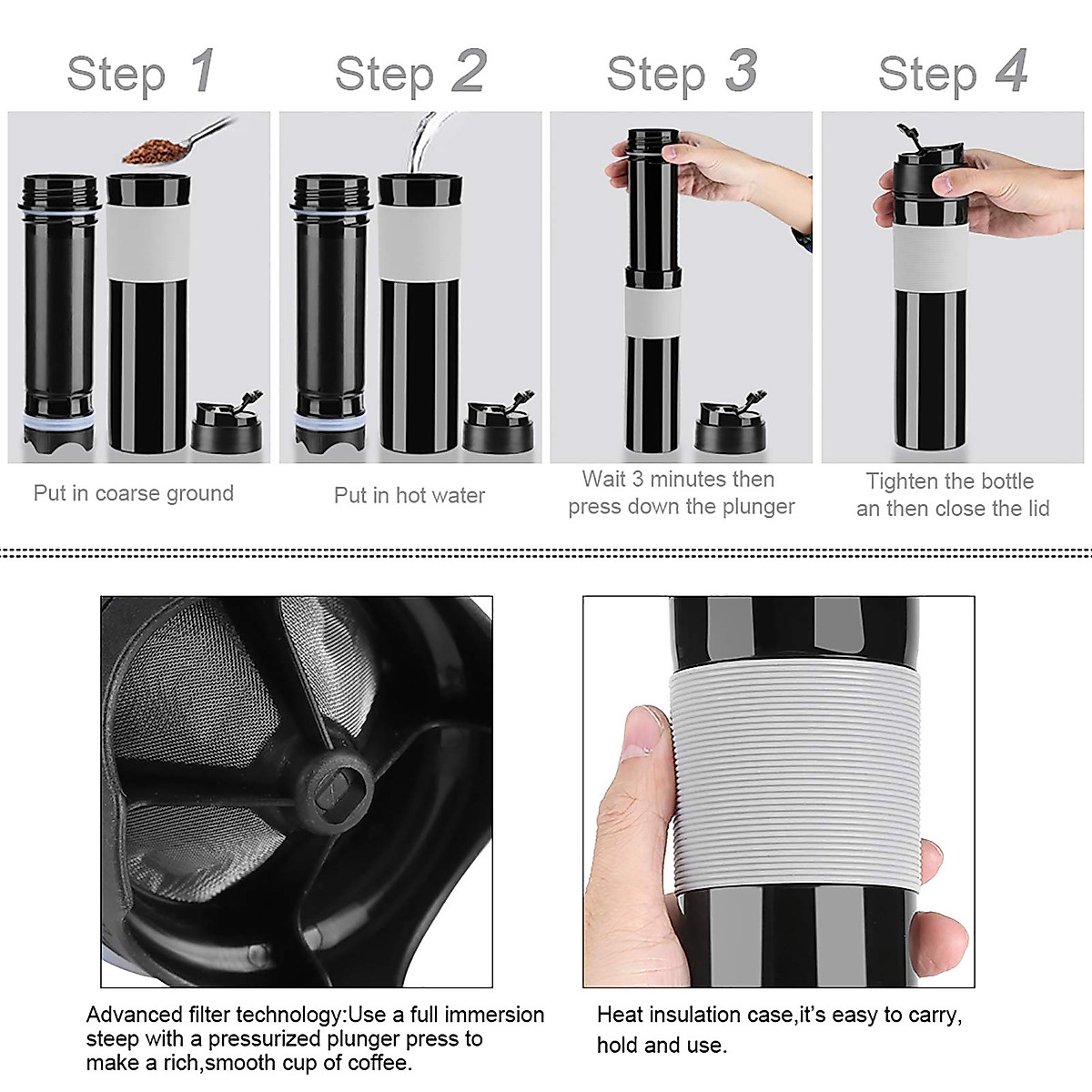 Step 1

Put in coarse ground

Step 2

Put in hot water

Step 3

Wait 3 minutes then press down the plunger

Step 4

Tighten the bottle an then close the lid

Advanced filter technology:Use a full immersion steep with a pressurized plunger press to make a rich,smooth cup of coffee.

Heat insulation case,it's easy to carry, hold and use.