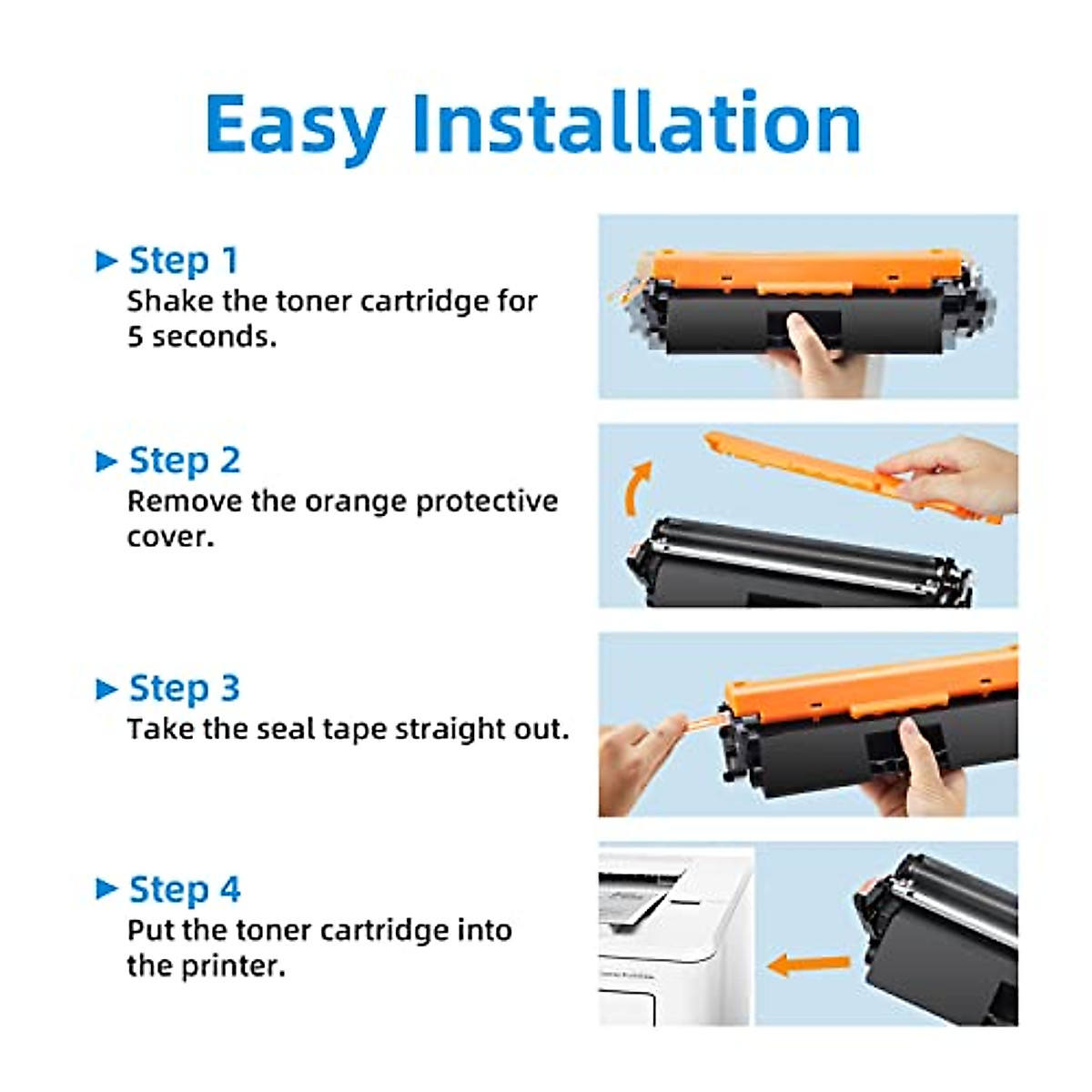 Easy Installation

▶ Step 1
Shake the toner cartridge for 5 seconds.

▶ Step 2
Remove the orange protective cover.

▶ Step 3
Take the seal tape straight out.

▶ Step 4
Put the toner cartridge into the printer.