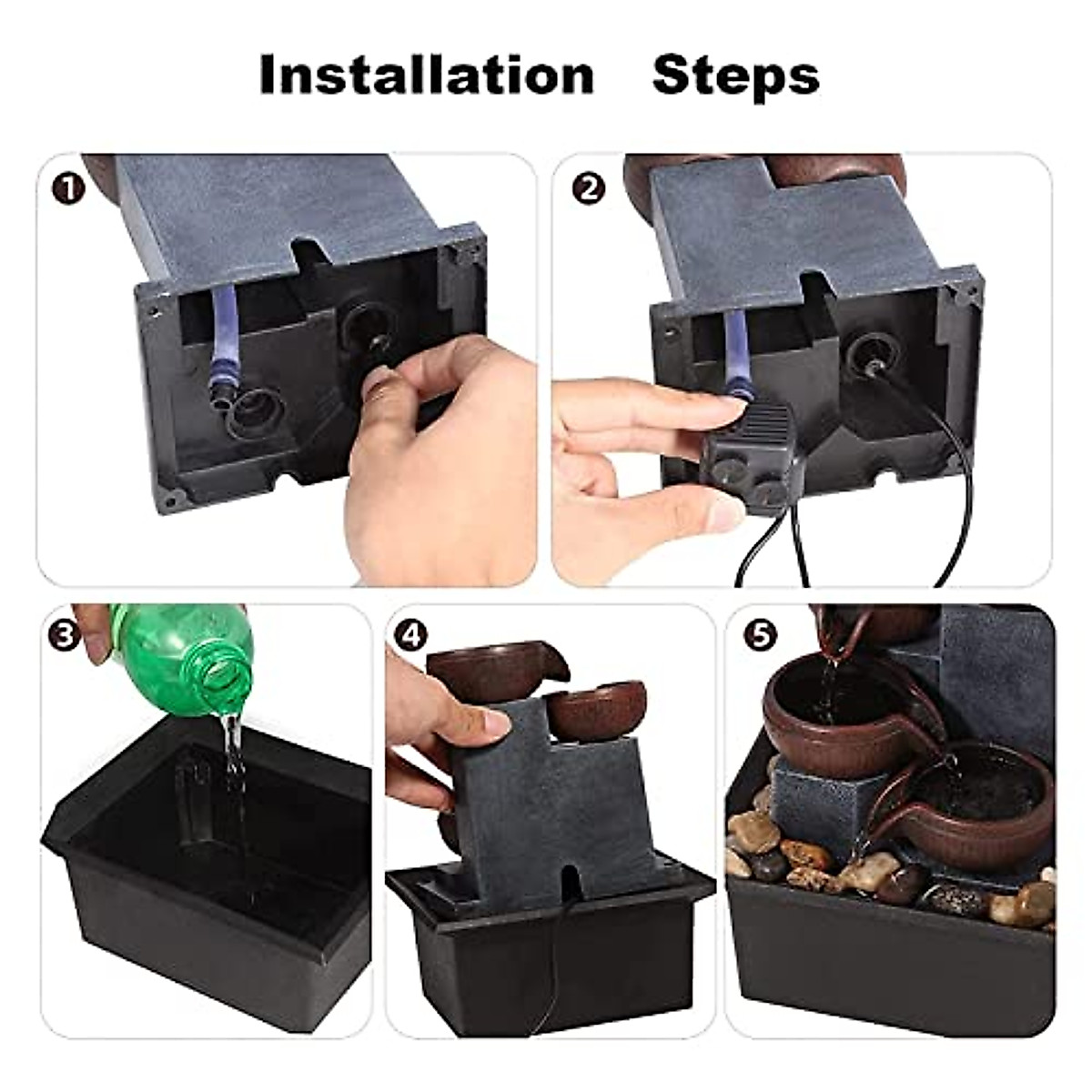 Installation Steps

❶

❷

❸

❹

❺