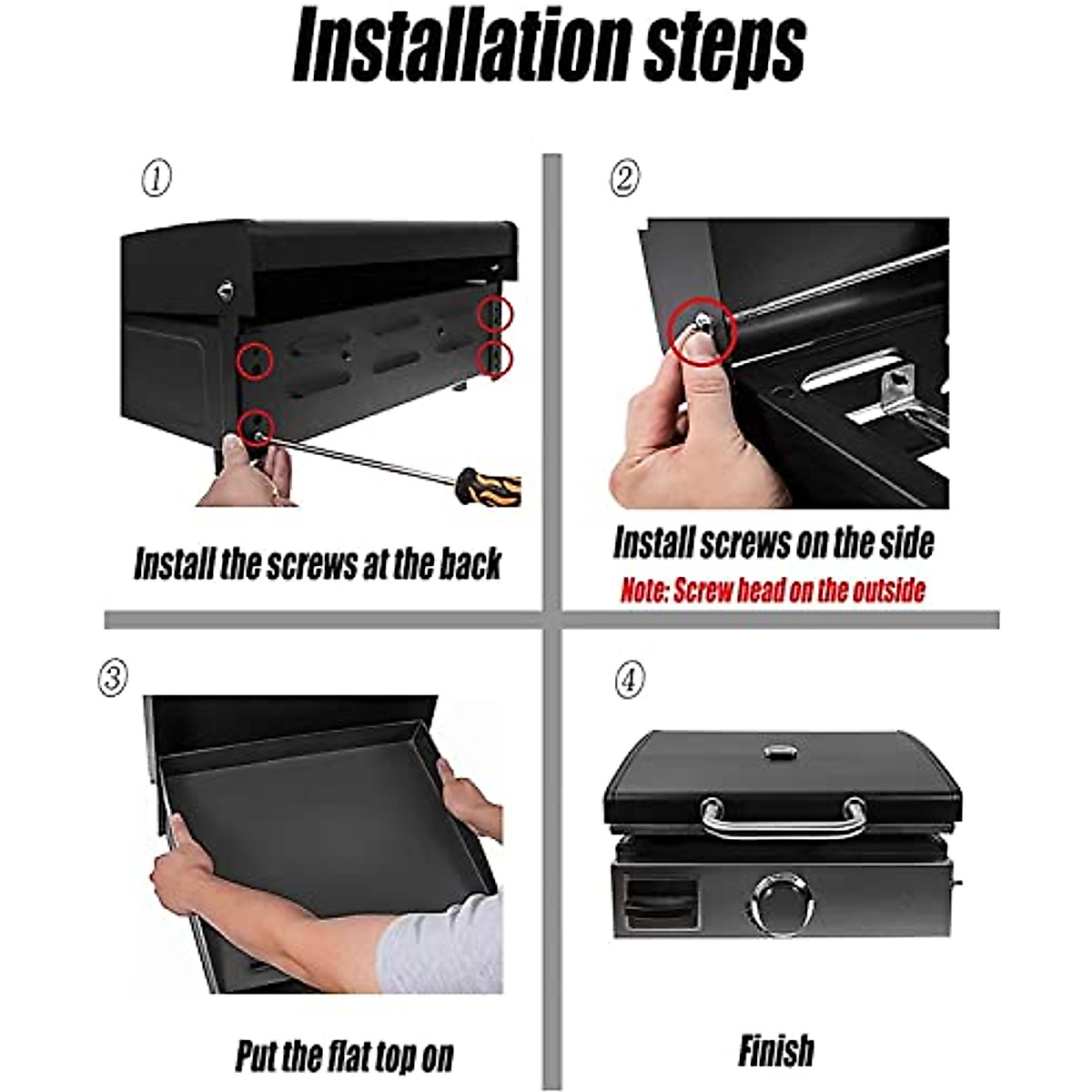 Installation steps

①

Install the screws at the back

②

Install screws on the side
Note: Screw head on the outside

③

Put the flat top on

④

Finish