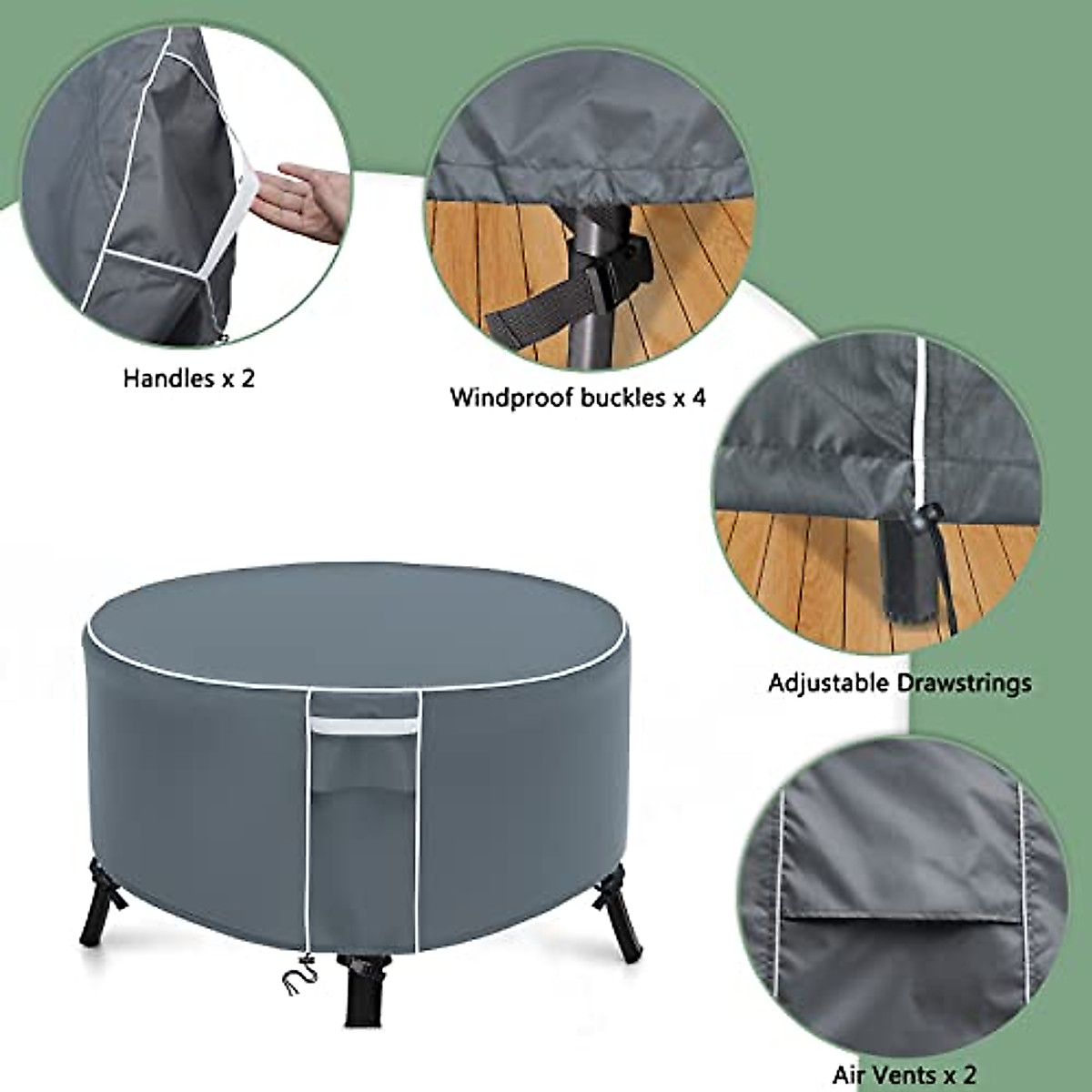 Handles x 2

Windproof buckles x 4

Adjustable Drawstrings

Air Vents x 2