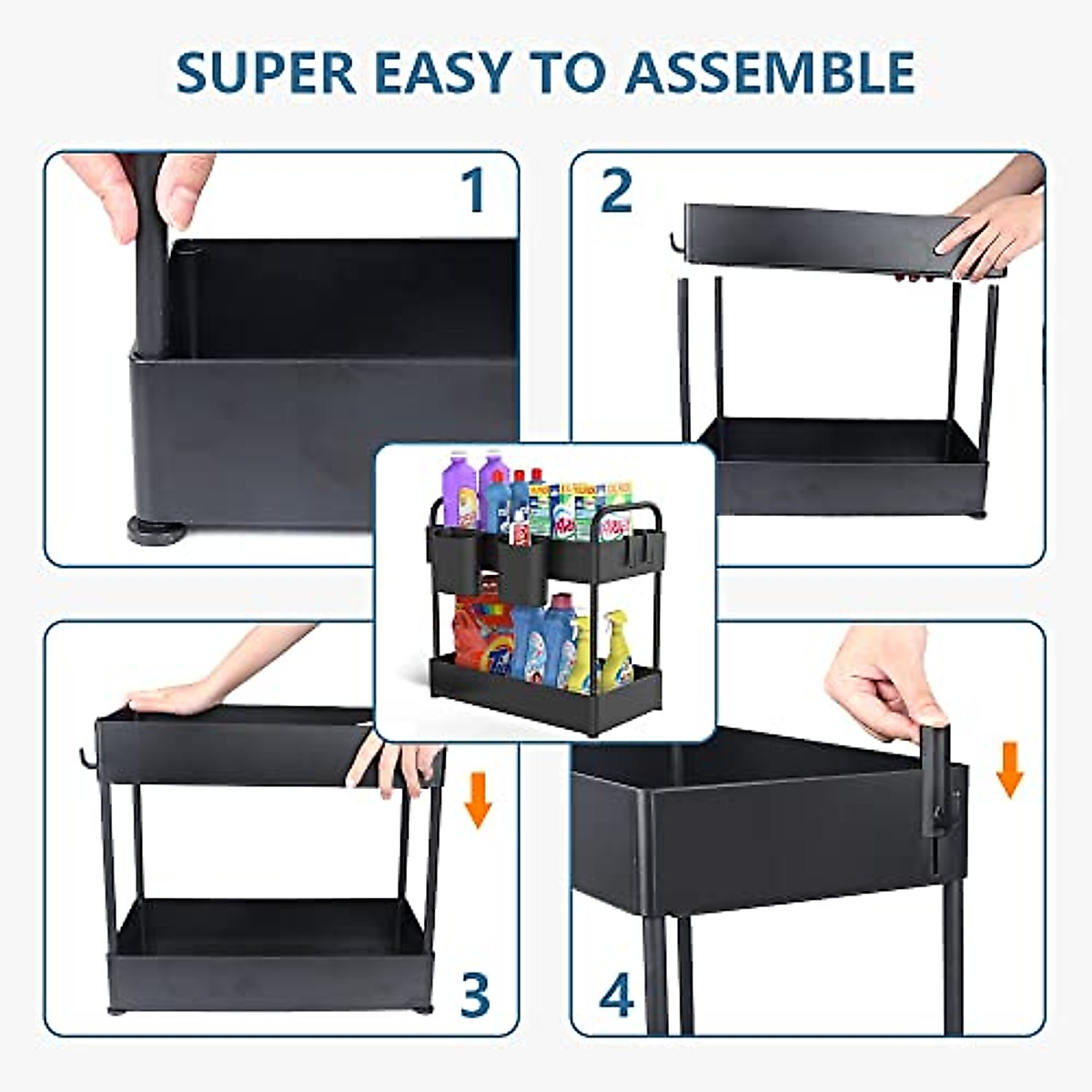 SUPER EASY TO ASSEMBLE

1

2

3

4