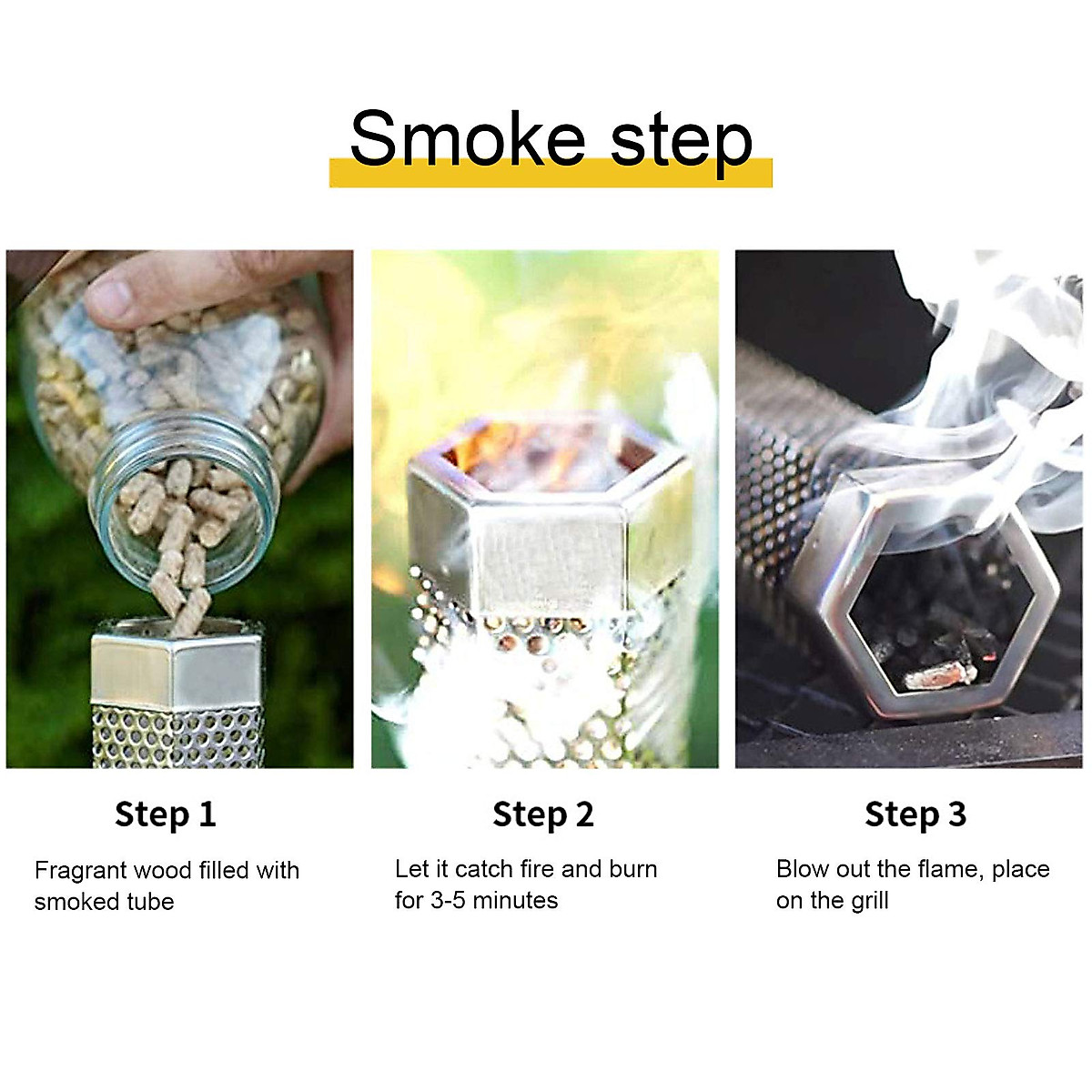 Smoke step

Step 1

Fragrant wood filled with smoked tube

Step 2

Let it catch fire and burn for 3-5 minutes

Step 3

Blow out the flame, place on the grill