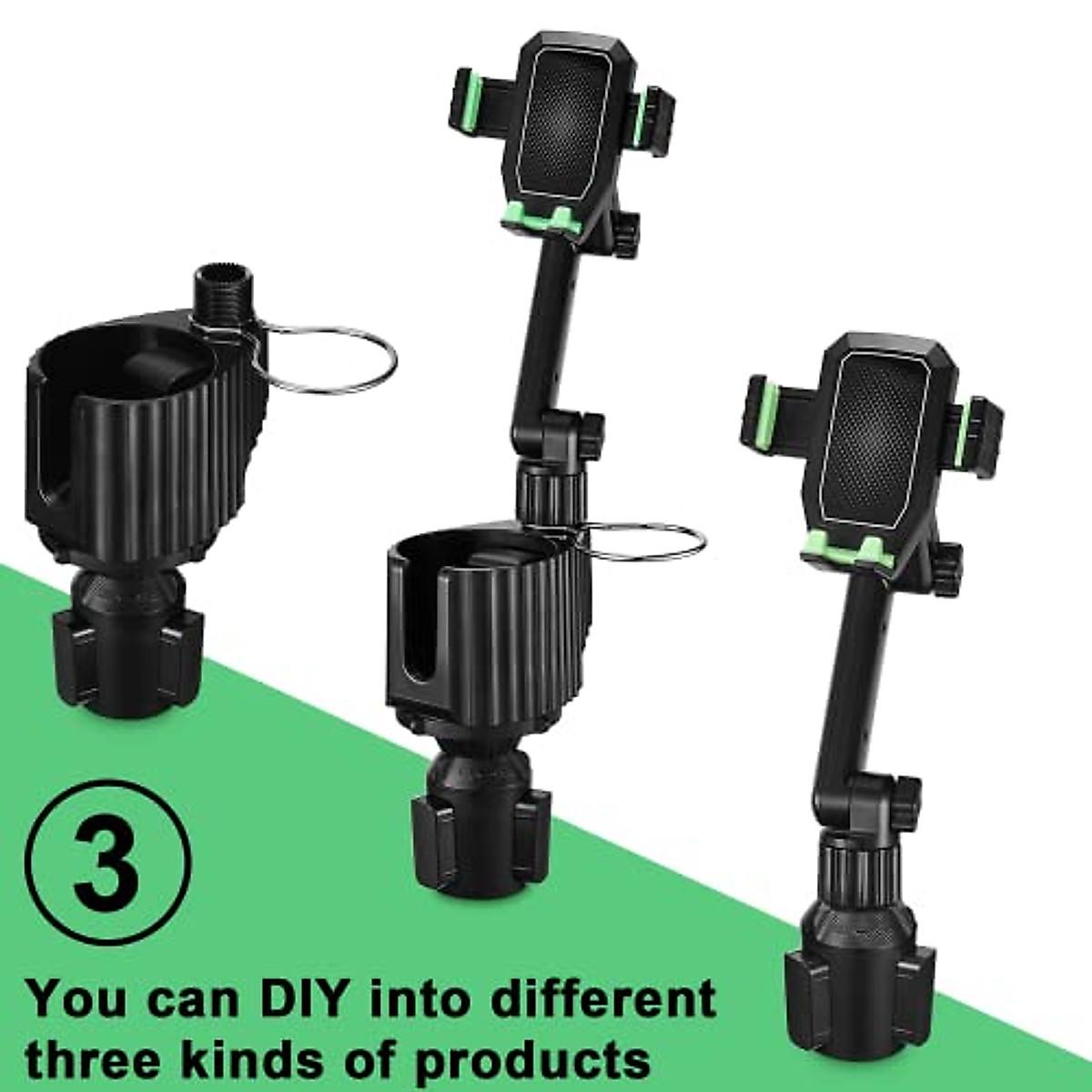 3

You can DIY into different three kinds of products