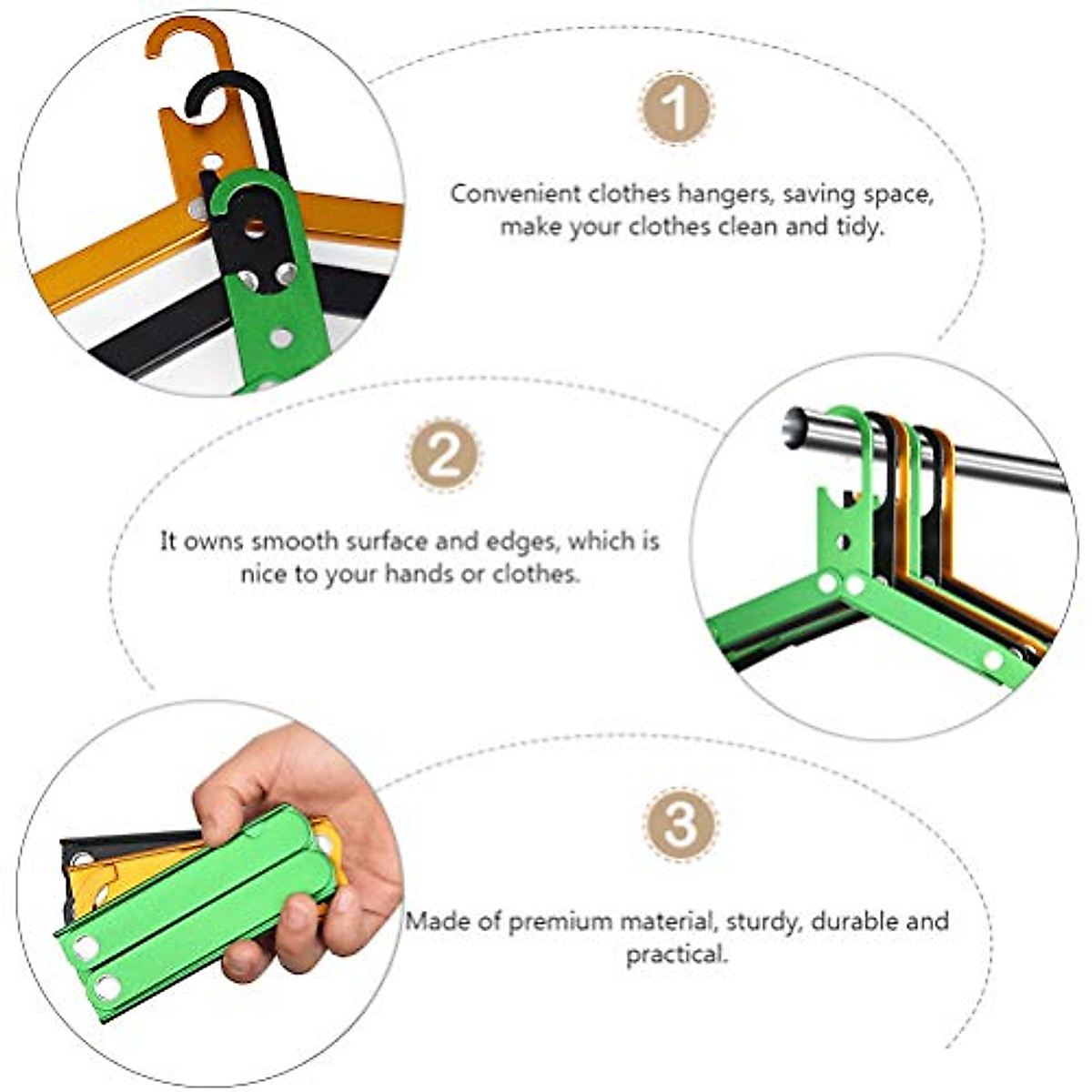 1

Convenient clothes hangers, saving space, make your clothes clean and tidy.

2

It owns smooth surface and edges, which is nice to your hands or clothes.

3

Made of premium material, sturdy, durable and practical.