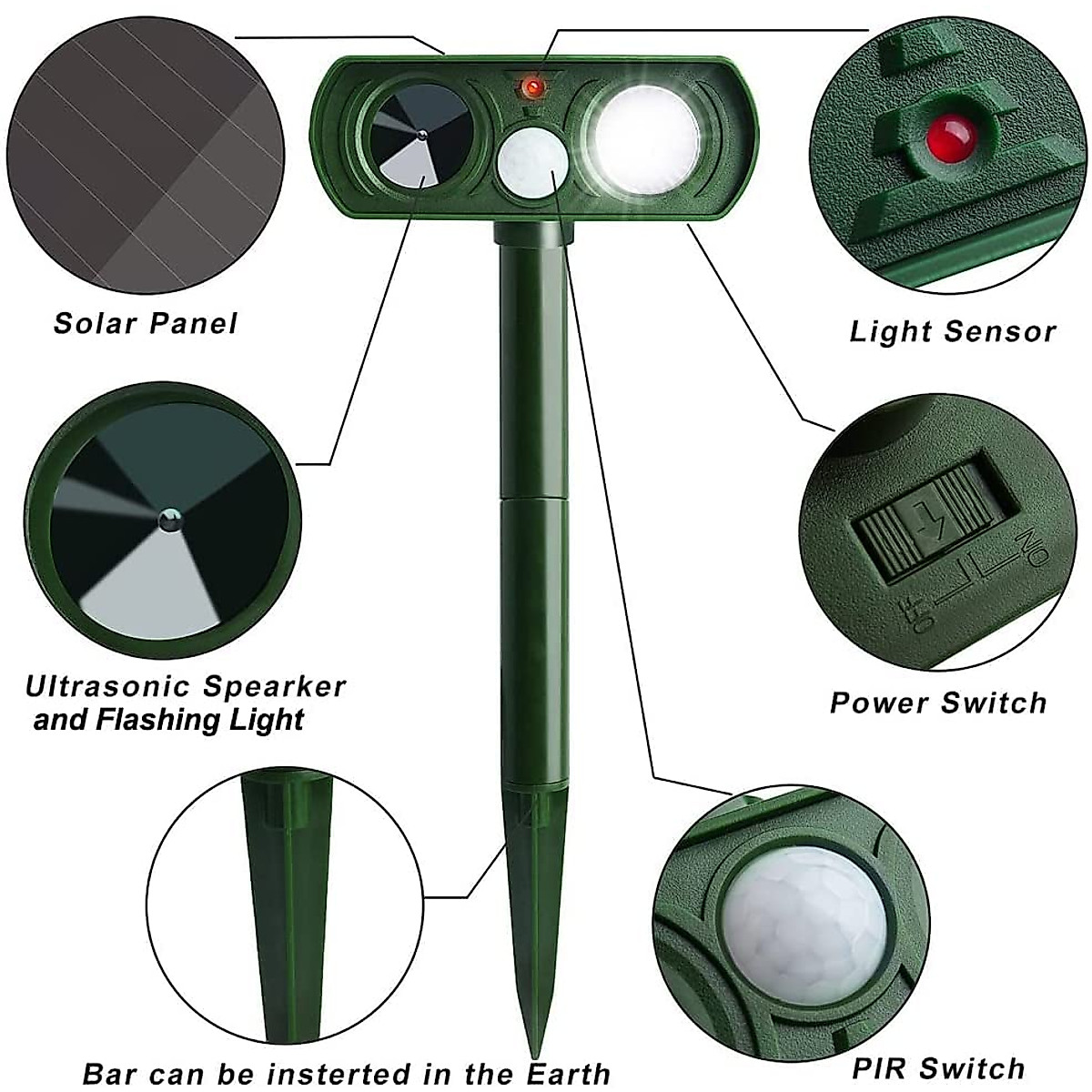 Solar Panel

Light Sensor

Ultrasonic Spearker and Flashing Light

OFF ON

Power Switch

Bar can be insterted in the Earth

PIR Switch