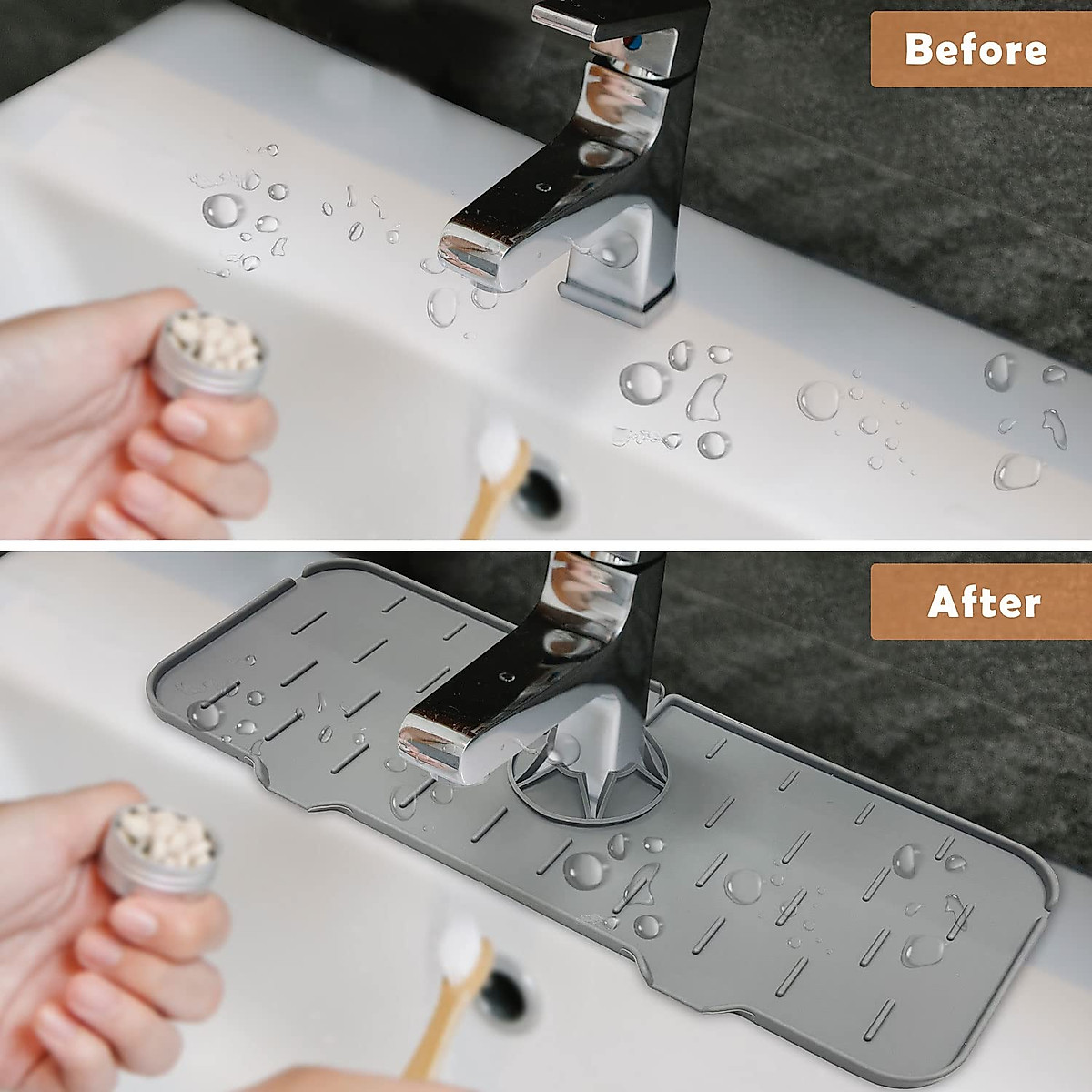 Before

After