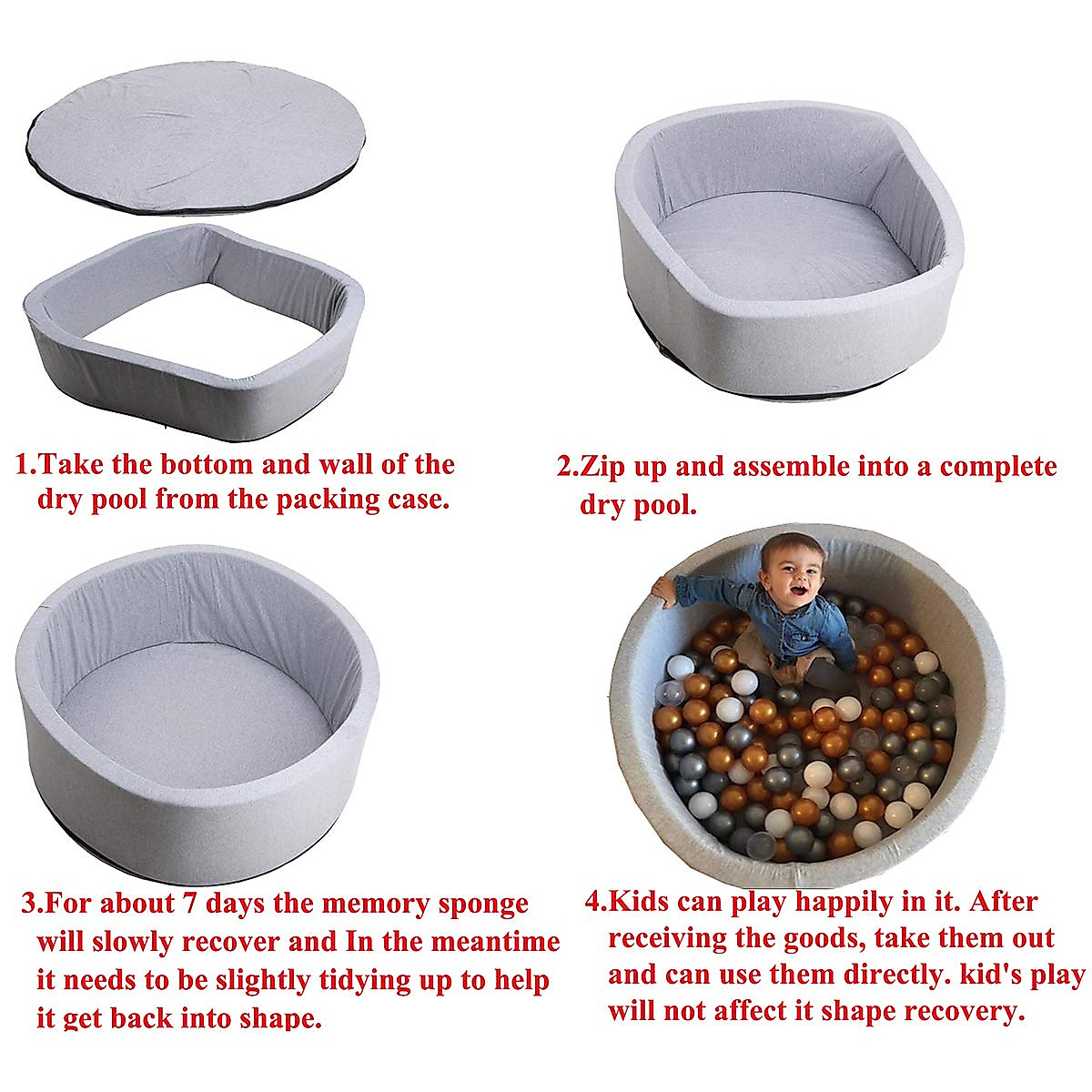 1.Take the bottom and wall of the dry pool from the packing case.

2.Zip up and assemble into a complete dry pool.

3.For about 7 days the memory sponge will slowly recover and In the meantime it needs to be slightly tidying up to help it get back into shape.

4.Kids can play happily in it. After receiving the goods, take them out and can use them directly. kid's play will not affect it shape recovery.