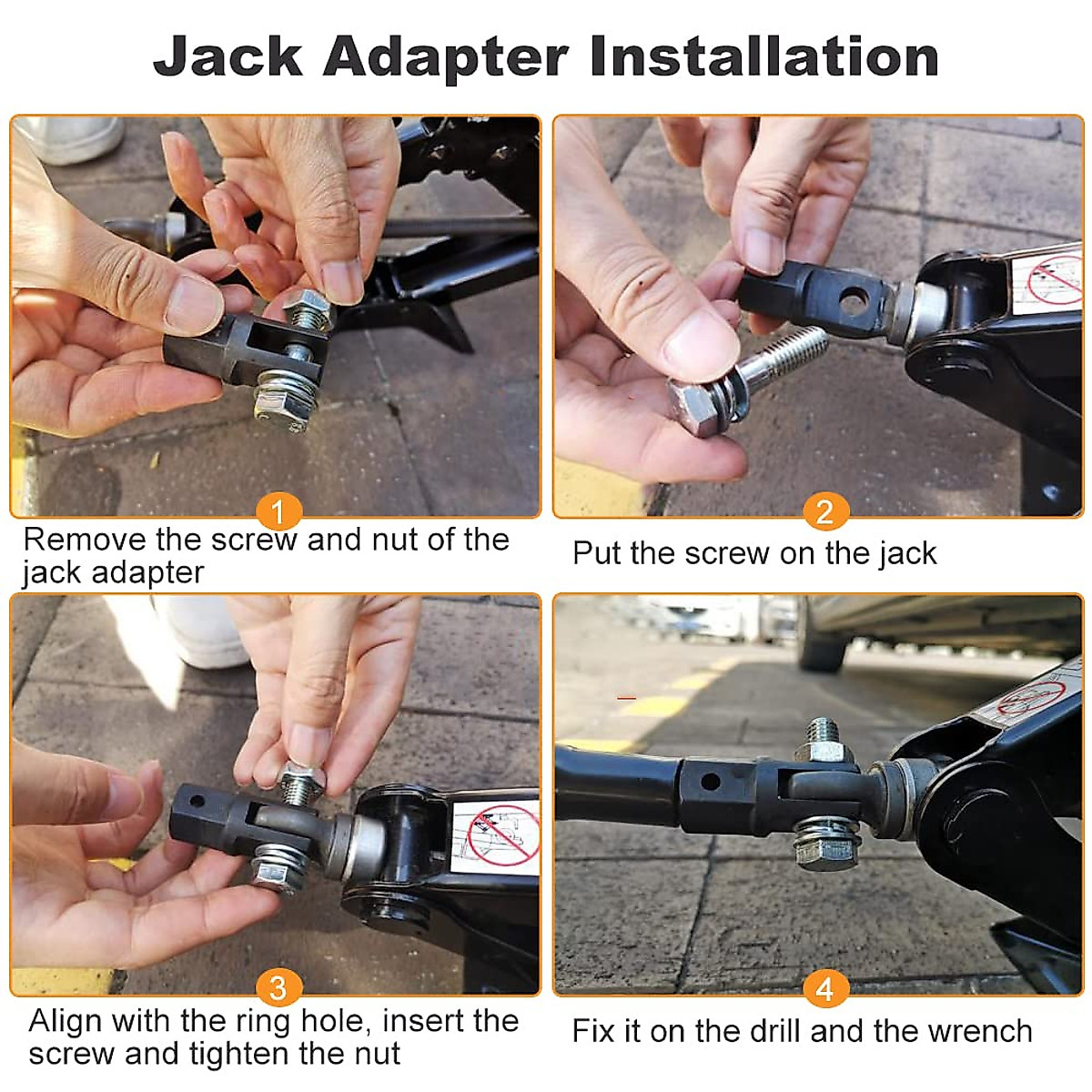 Jack Adapter Installation

1
Remove the screw and nut of the jack adapter

2
Put the screw on the jack

3
Align with the ring hole, insert the screw and tighten the nut

4
Fix it on the drill and the wrench