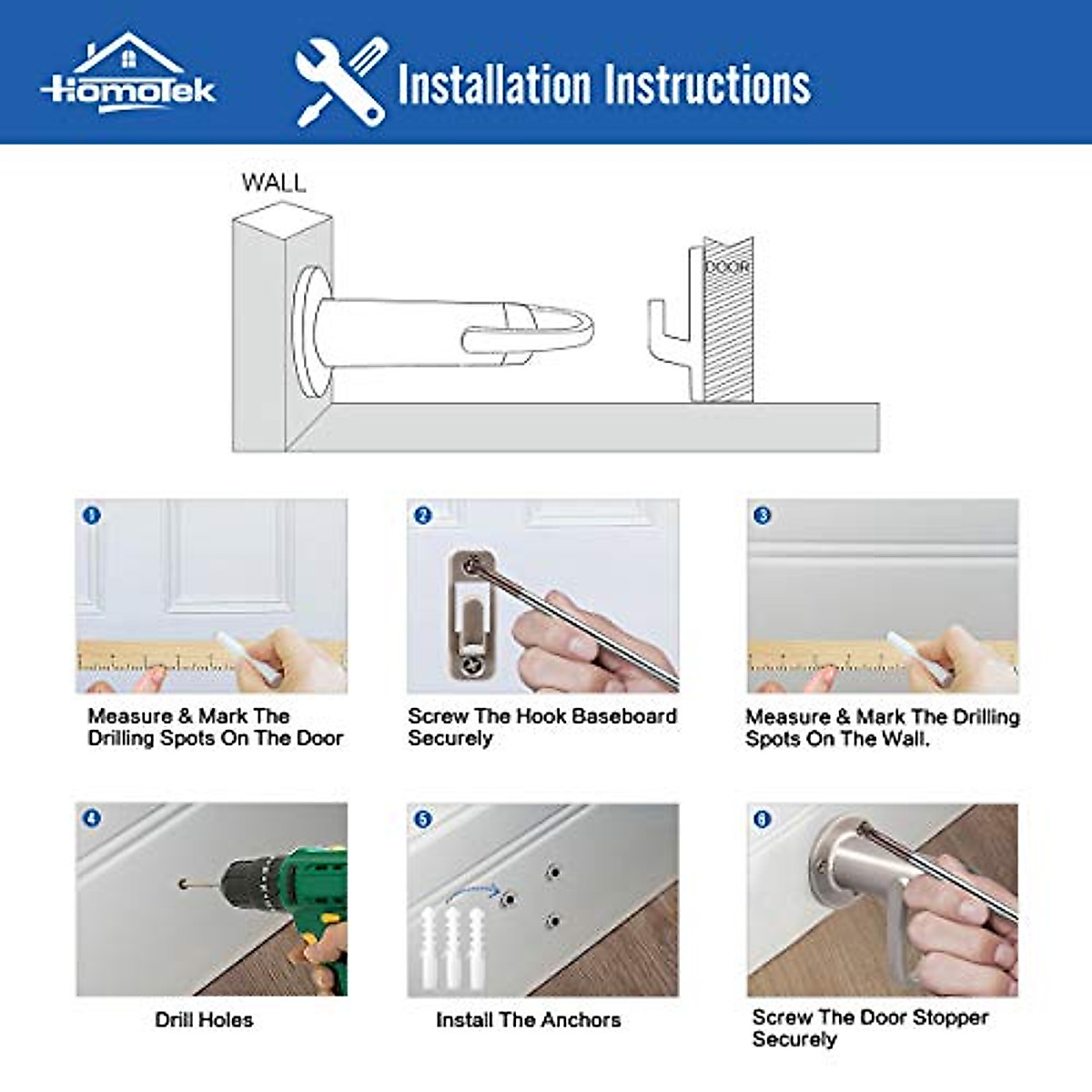 Homotek

Installation Instructions

WALL

DOOR

1
Measure & Mark The Drilling Spots On The Door

2
Screw The Hook Baseboard Securely

3
Measure & Mark The Drilling Spots On The Wall.

4
Drill Holes

5
Install The Anchors

6
Screw The Door Stopper Securely