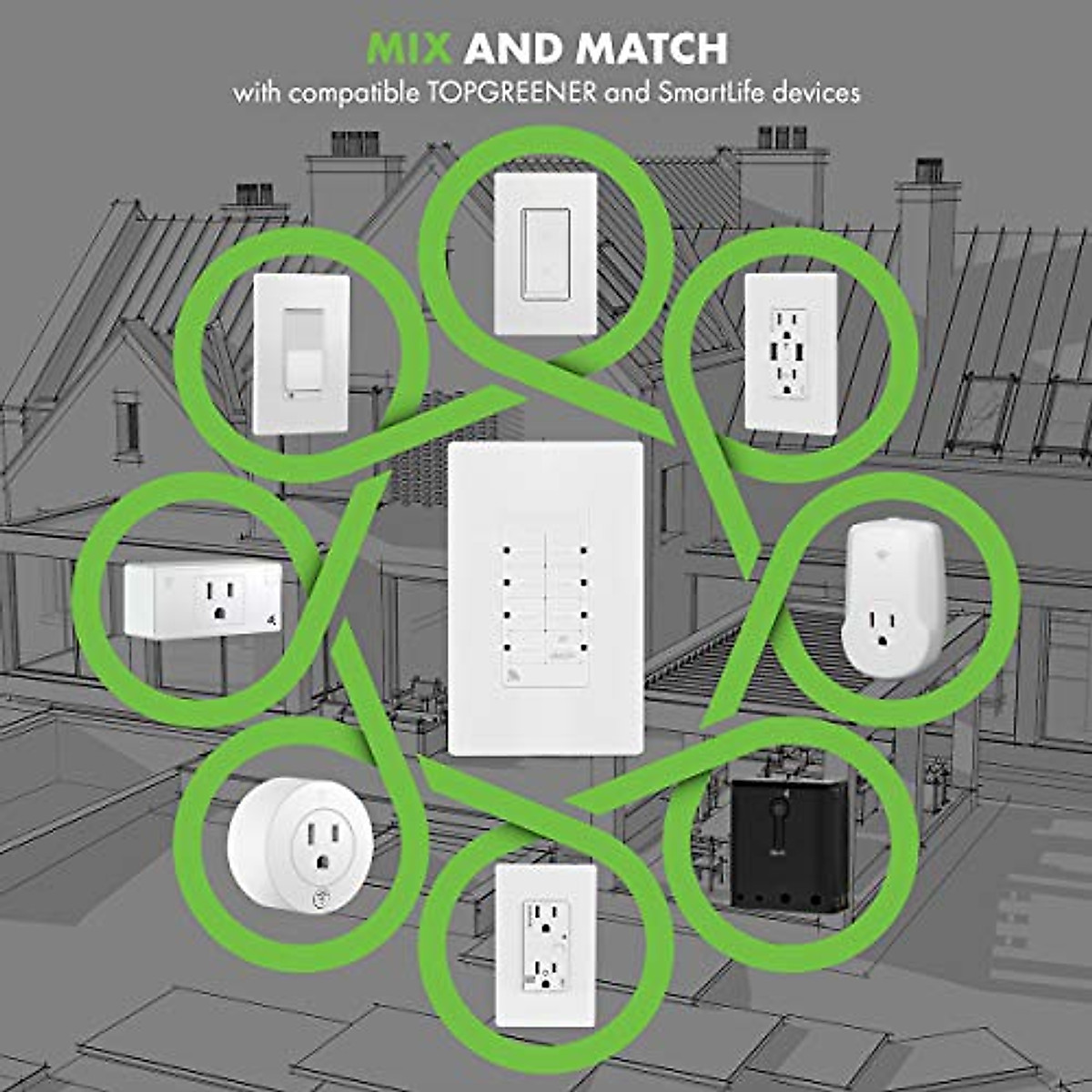 MIX AND MATCH
with compatible TOPGREENER and SmartLife devices