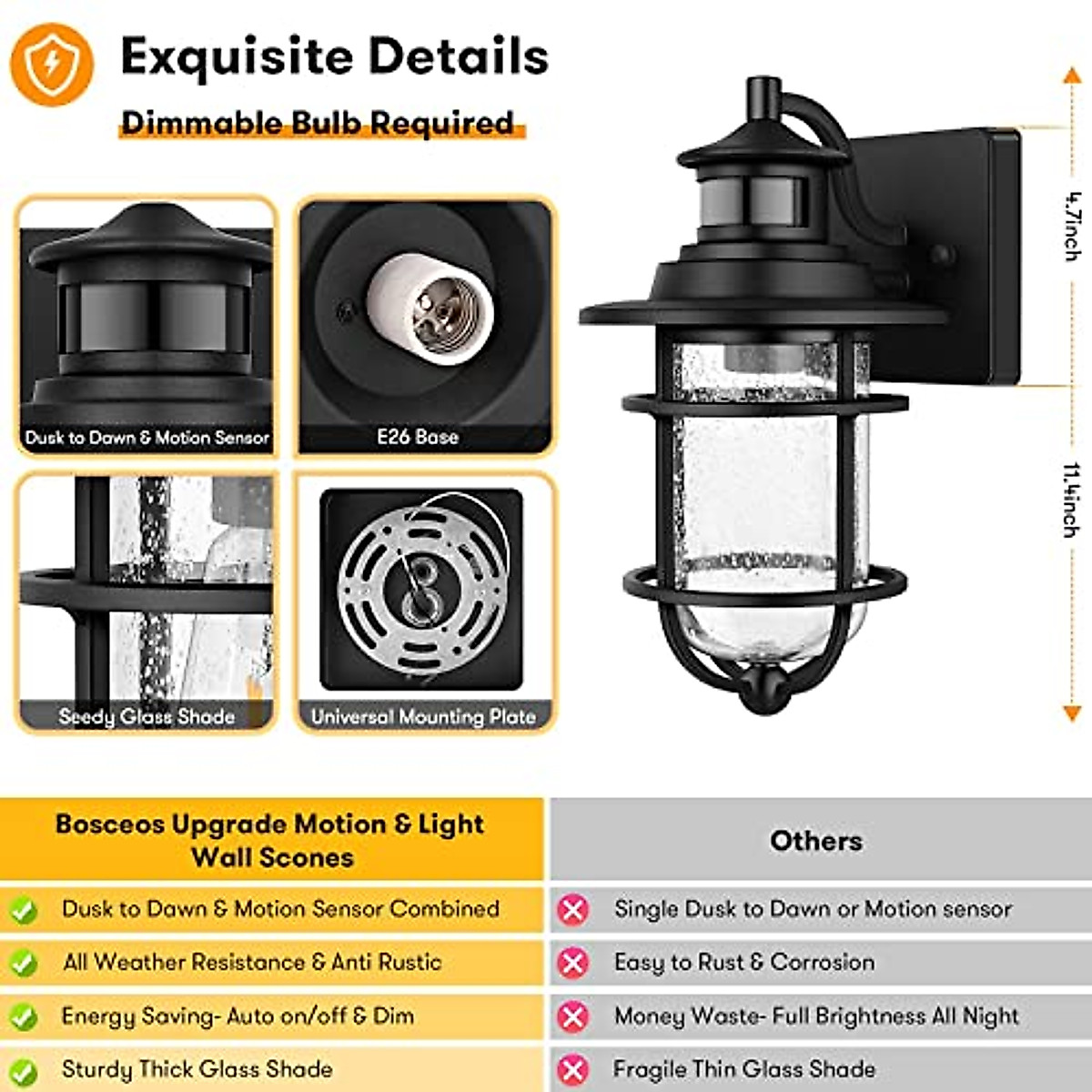 Exquisite Details

Dimmable Bulb Required

Dusk to Dawn & Motion Sensor

E26 Base

Seedy Glass Shade

Universal Mounting Plate

4.7inch

11.4inch

| Bosceos Upgrade Motion & Light Wall Scones | Others |
|---|---|
| Dusk to Dawn & Motion Sensor Combined | Single Dusk to Dawn or Motion sensor |
| All Weather Resistance & Anti Rustic | Easy to Rust & Corrosion |
| Energy Saving- Auto on/off & Dim | Money Waste- Full Brightness All Night |
| Sturdy Thick Glass Shade | Fragile Thin Glass Shade |