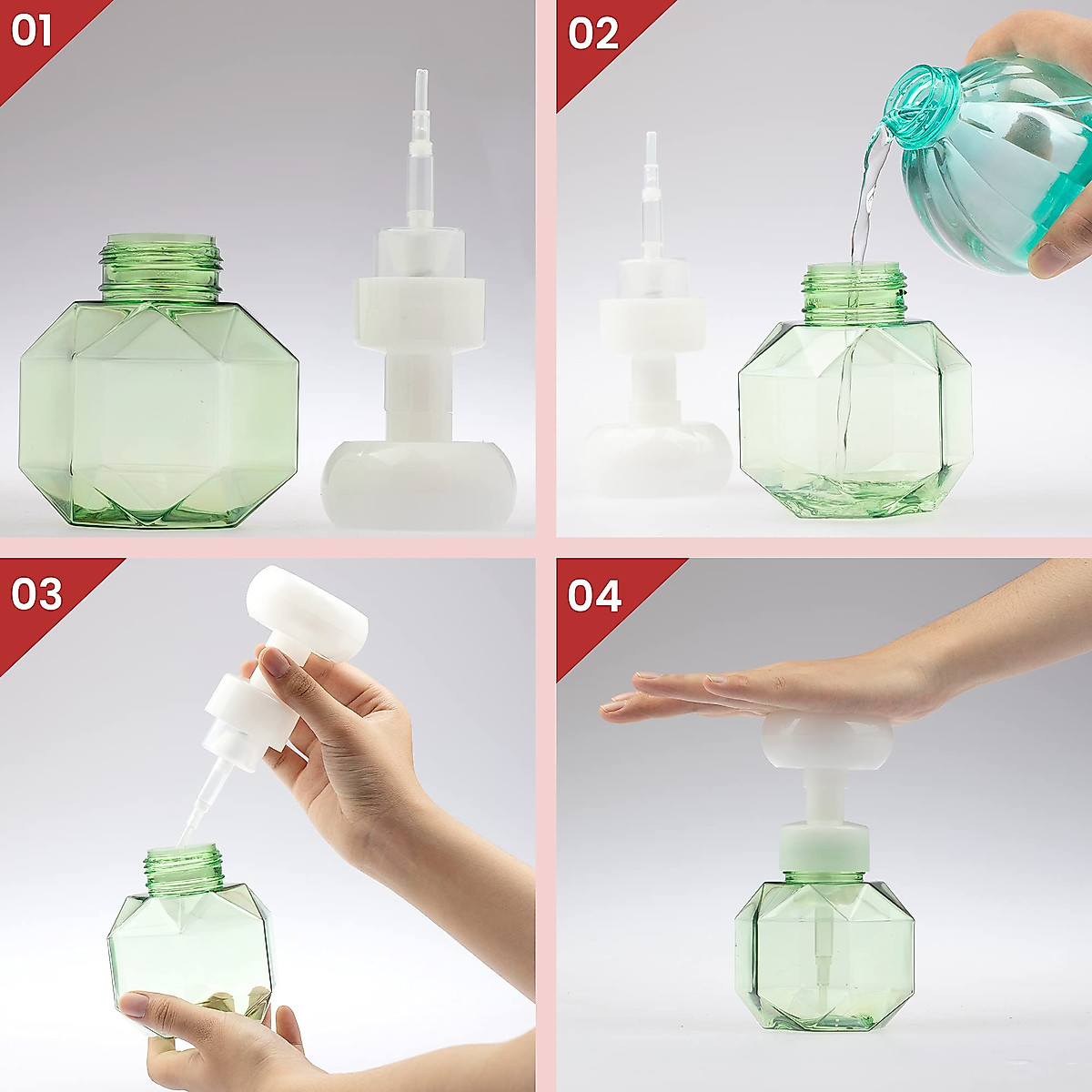 01

02

03

04